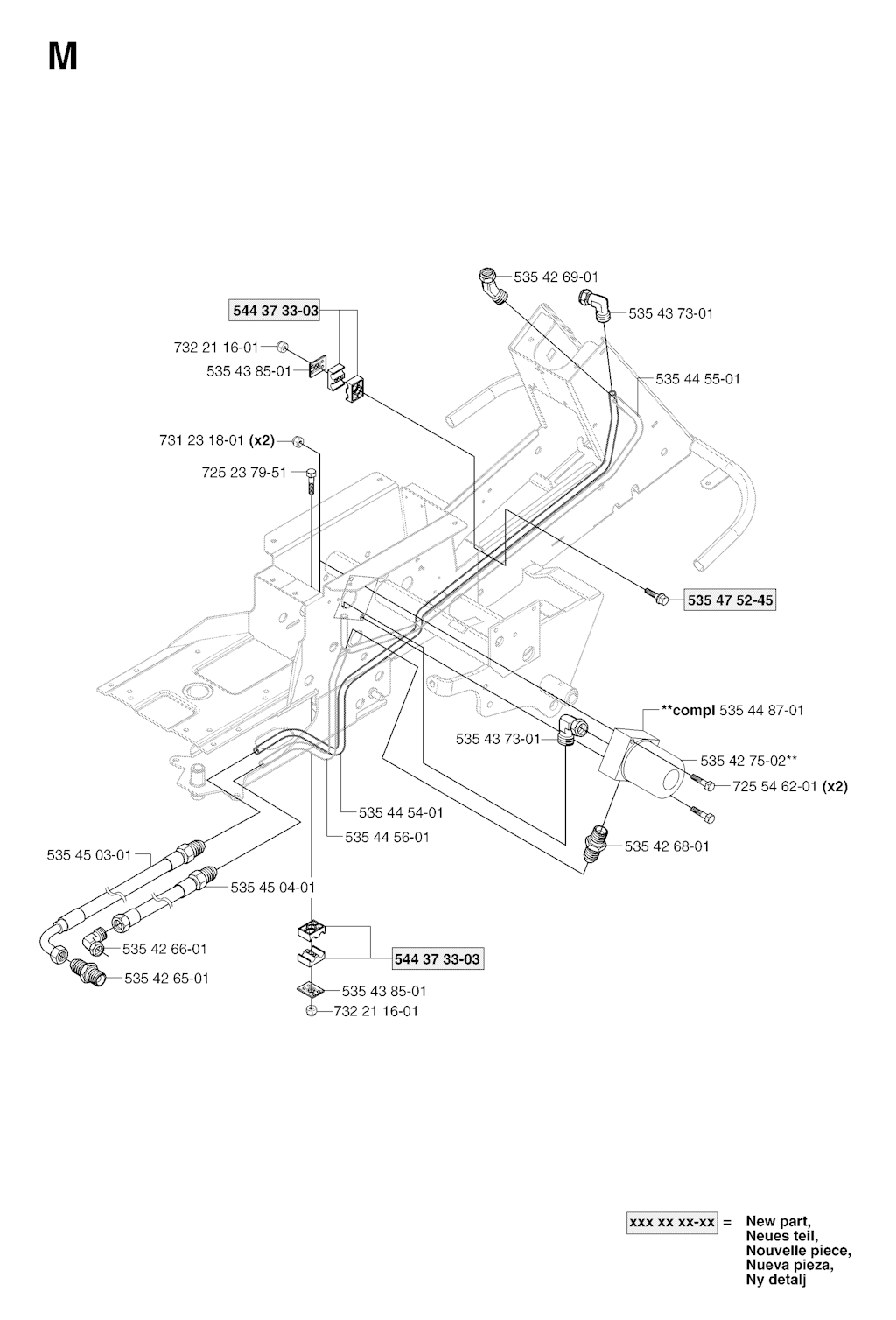 M

535 42 69-01

544 37 33-03

535 43 73-01

732 21 16-01

535 43 85-01

535 44 55-01

731 23 18-01 (x2)

725 23 79-51

535 47 52-45

**compl 535 44 87-01

535 43 73-01

535 42 75-02**

725 54 62-01 (x2)

535 44 54-01

535 44 56-01

535 42 68-01

535 45 03-01

535 45 04-01

535 42 66-01

544 37 33-03

535 42 65-01

535 43 85-01

732 21 16-01

xxx xx xx-xx = New part, Neues teil, Nouvelle piece, Nueva pieza, Ny detalj