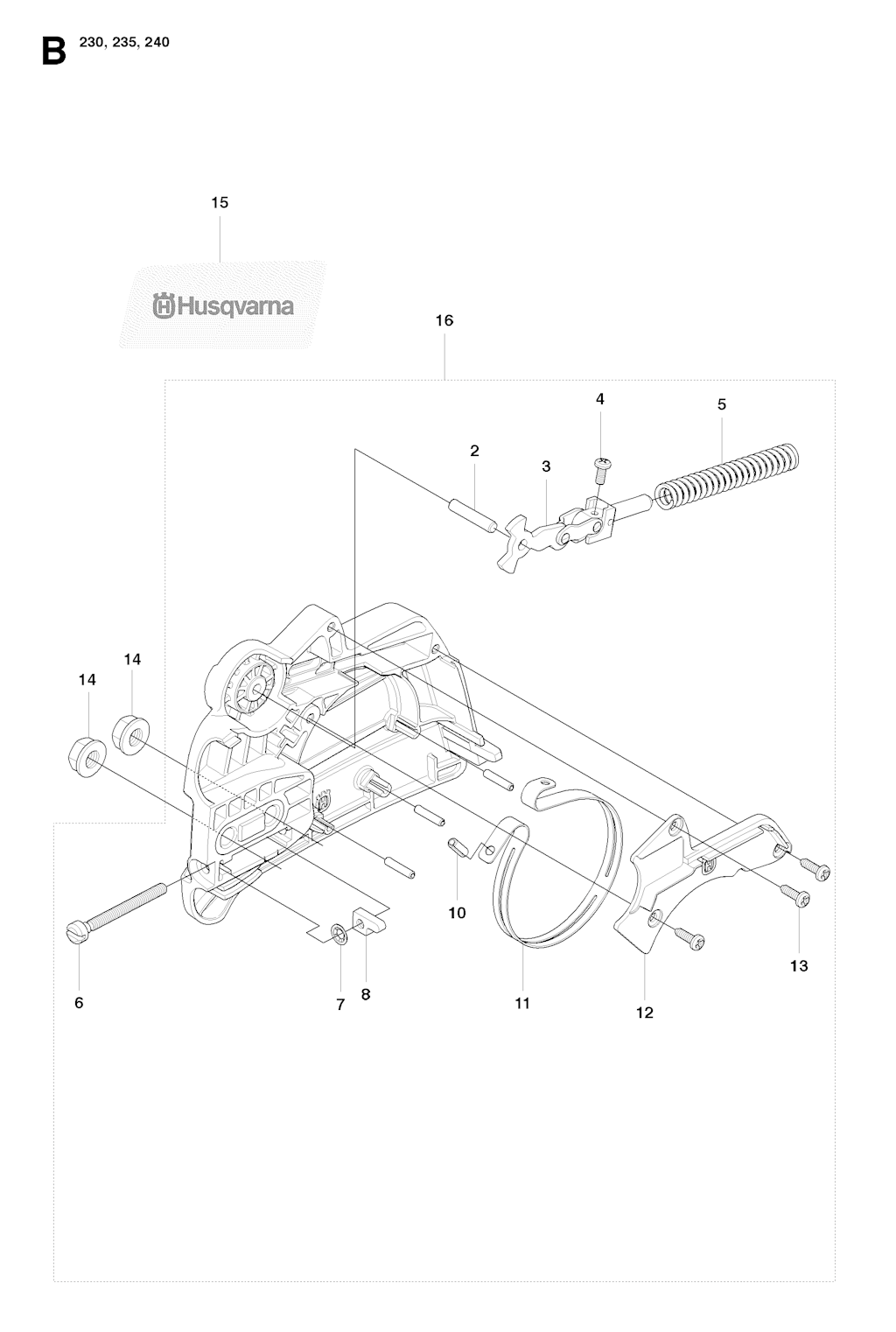 B 230, 235, 240

15

Husqvarna

16

4

5

2

3

14

14

10

13

6

7

8

11

12