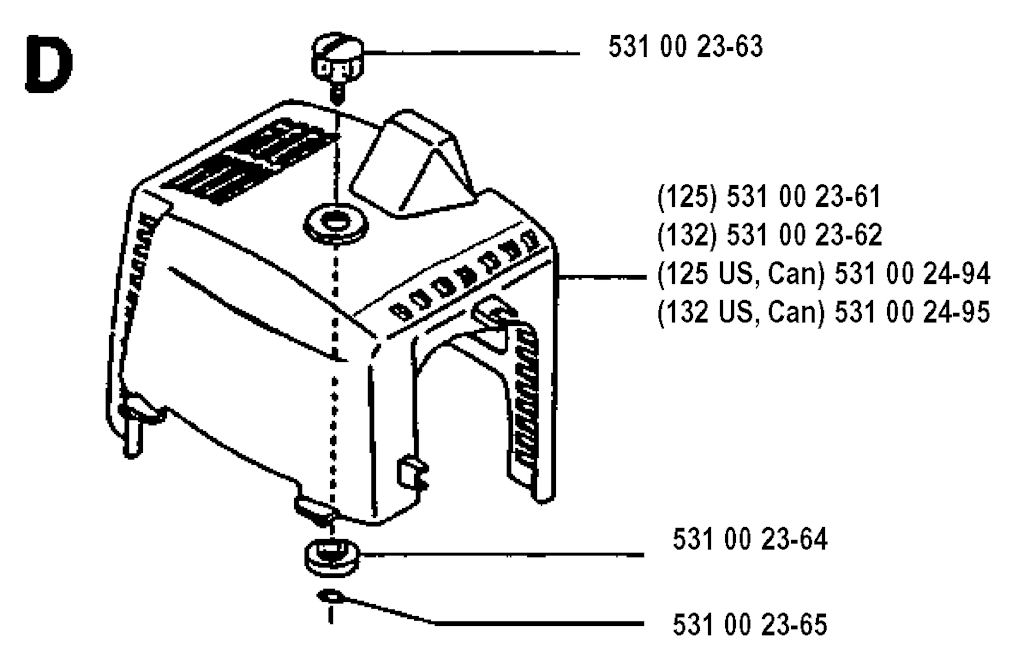 D

531 00 23-63

(125) 531 00 23-61
(132) 531 00 23-62
(125 US, Can) 531 00 24-94
(132 US, Can) 531 00 24-95

531 00 23-64

531 00 23-65