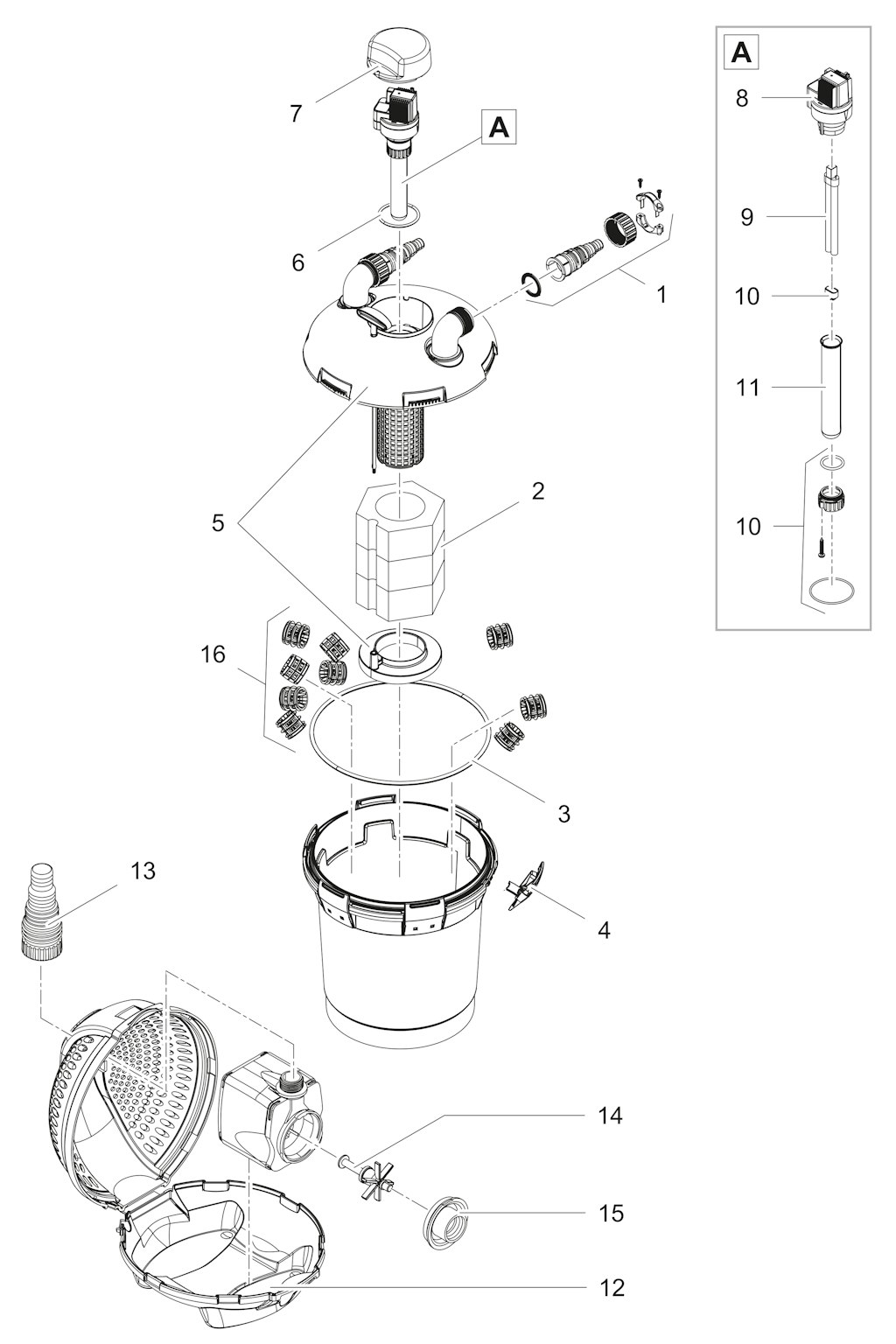 7
A
6
1
5
2
16
3
13
4
14
15
12
A
8
9
10
11
10