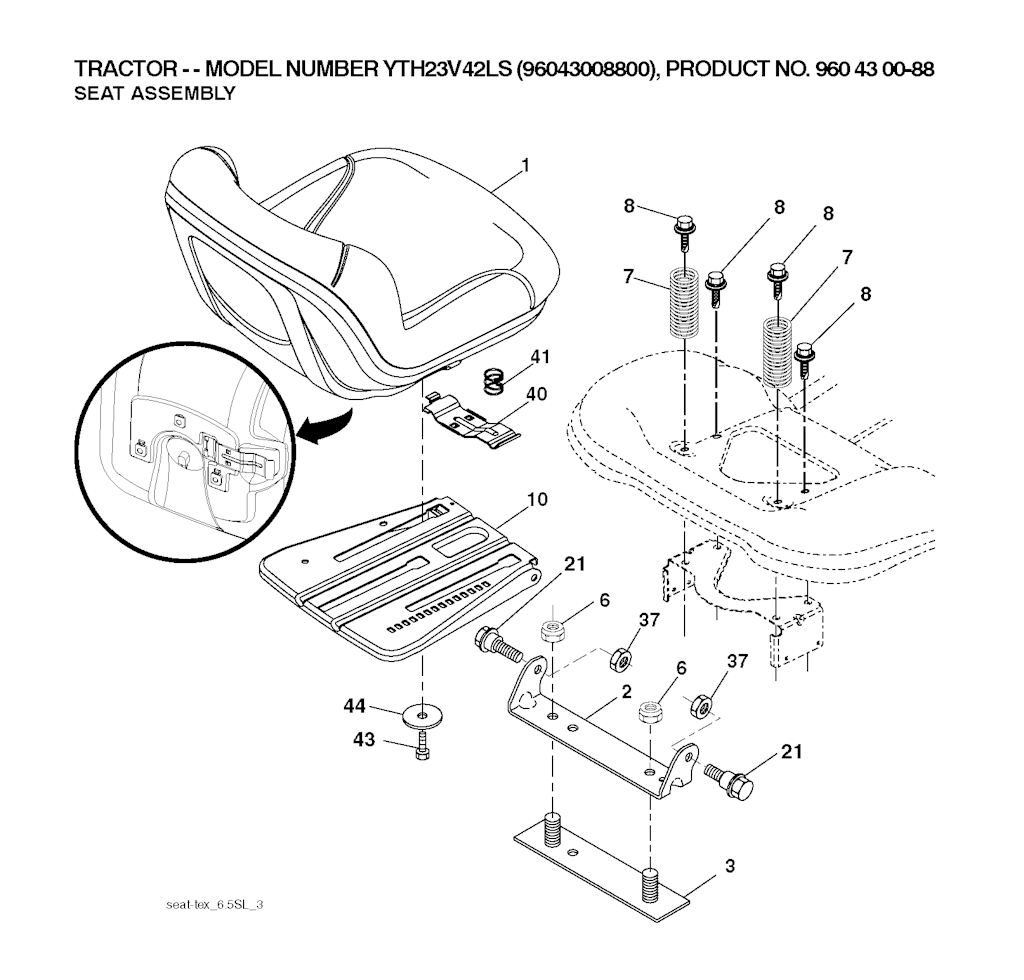 TRACTOR - - MODEL NUMBER YTH23V42LS (96043008800), PRODUCT NO. 960 43 00-88
SEAT ASSEMBLY

1
8
8
8
7
7
8
41
40
10
21
6
37
6
37
2
44
43
21
3

seat-tex_6.5SL_3