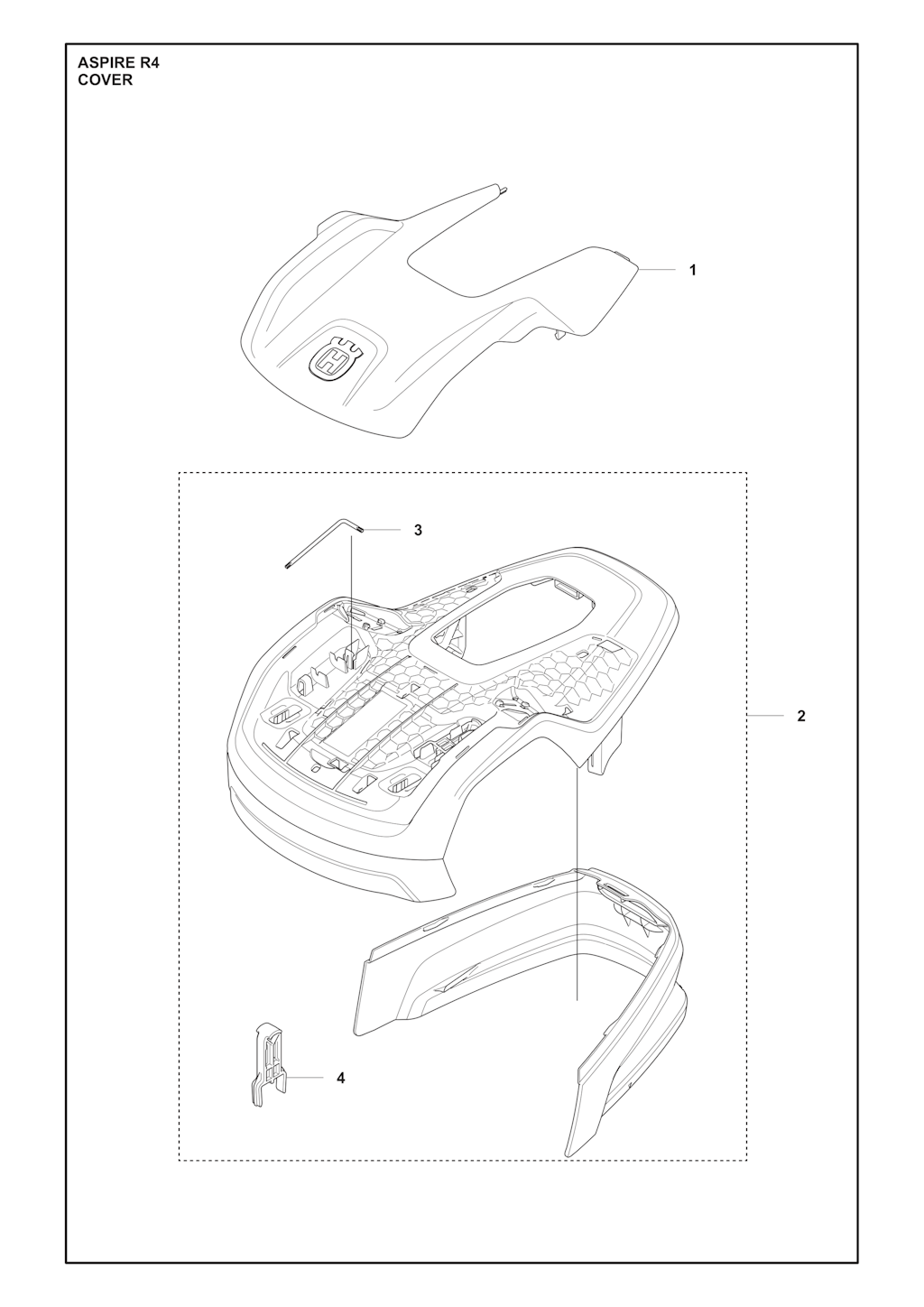 ASPIRE R4
COVER

1

3

2

4