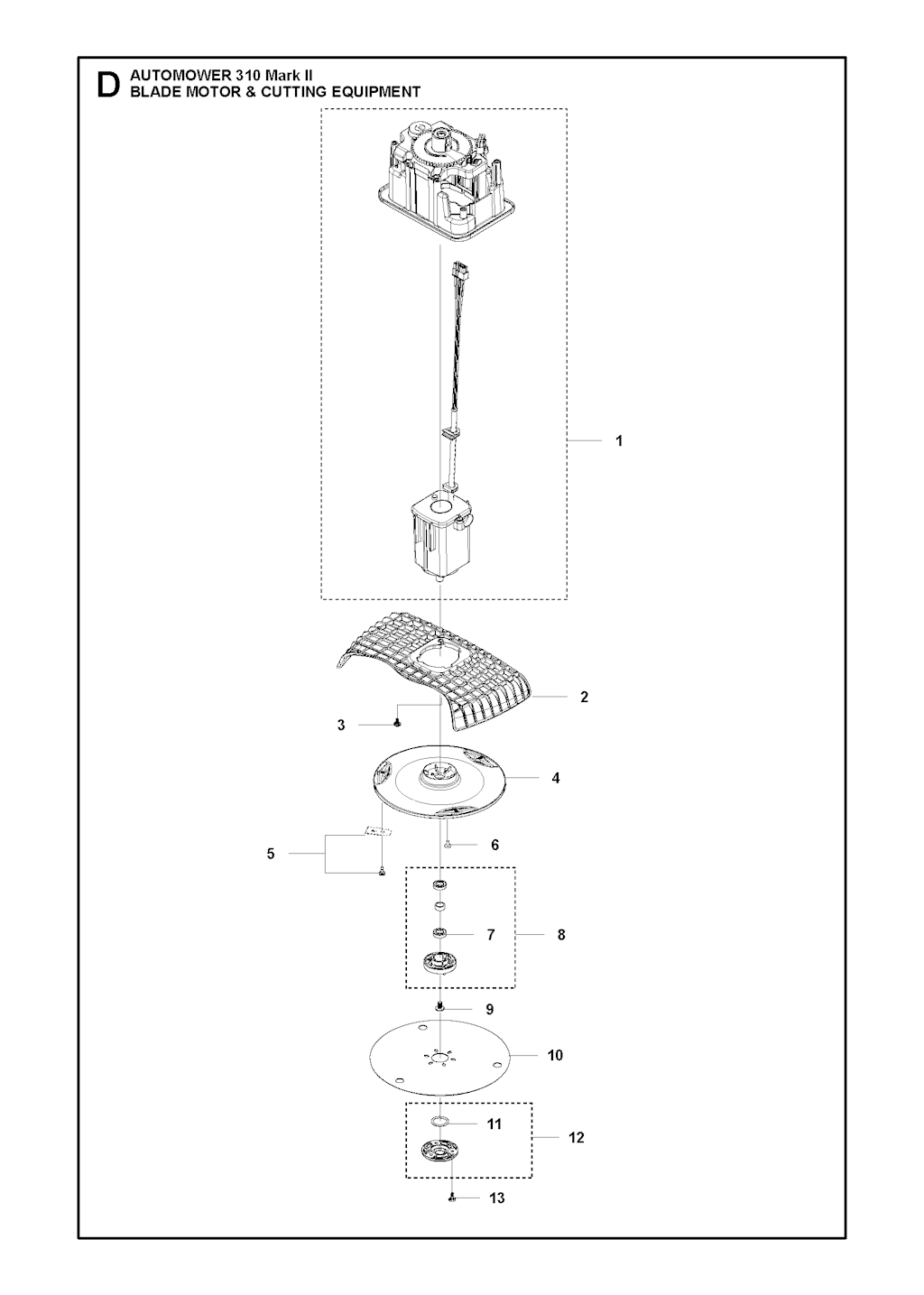 D AUTOMOWER 310 Mark II
BLADE MOTOR & CUTTING EQUIPMENT

1

2

3

4

5

6

7

8

9

10

11

12

13