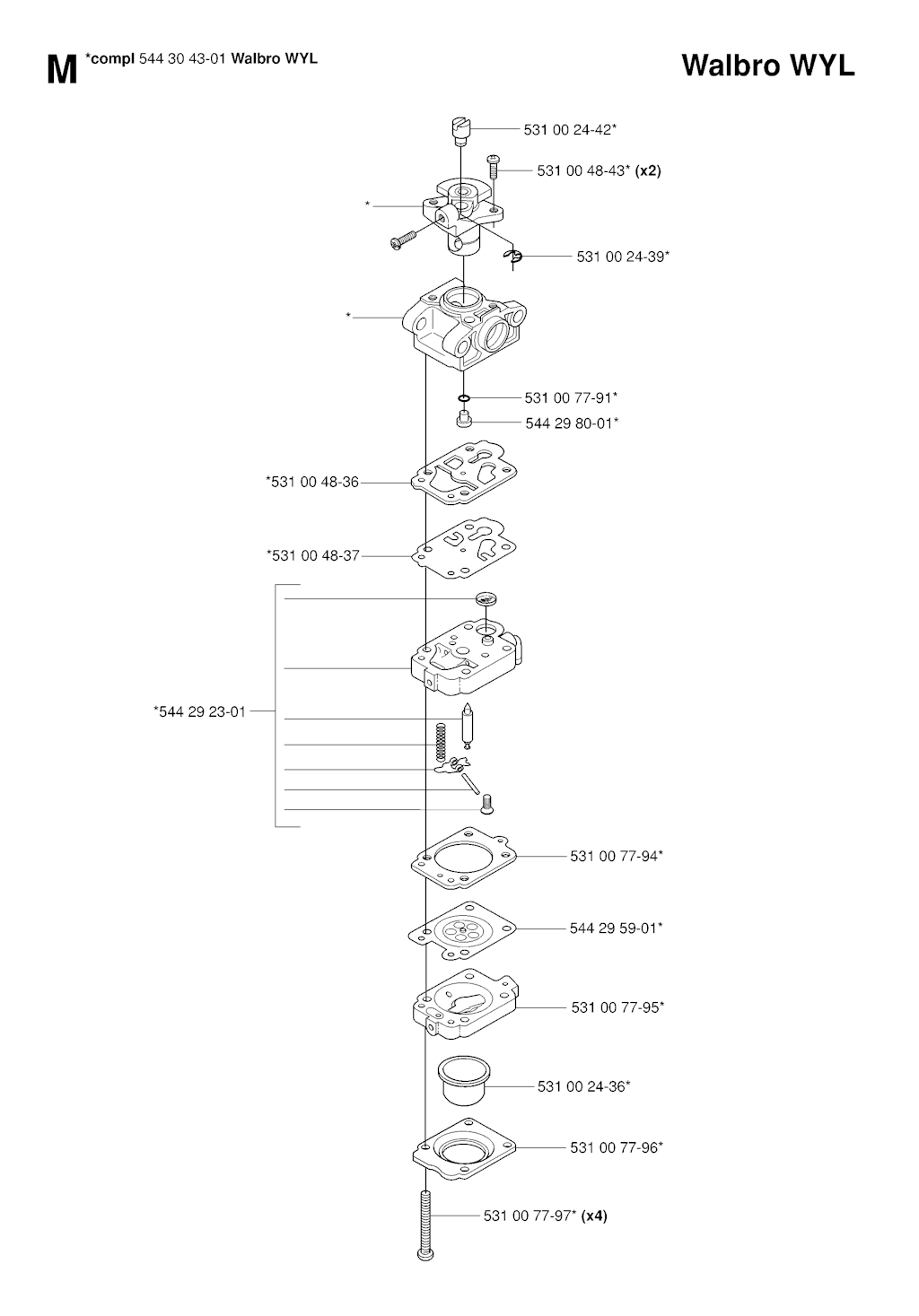 M *compl 544 30 43-01 Walbro WYL

Walbro WYL

531 00 24-42*

531 00 48-43* (x2)

*

531 00 24-39*

*

531 00 77-91*

544 29 80-01*

*531 00 48-36

*531 00 48-37

*544 29 23-01

531 00 77-94*

544 29 59-01*

531 00 77-95*

531 00 24-36*

531 00 77-96*

531 00 77-97* (x4)