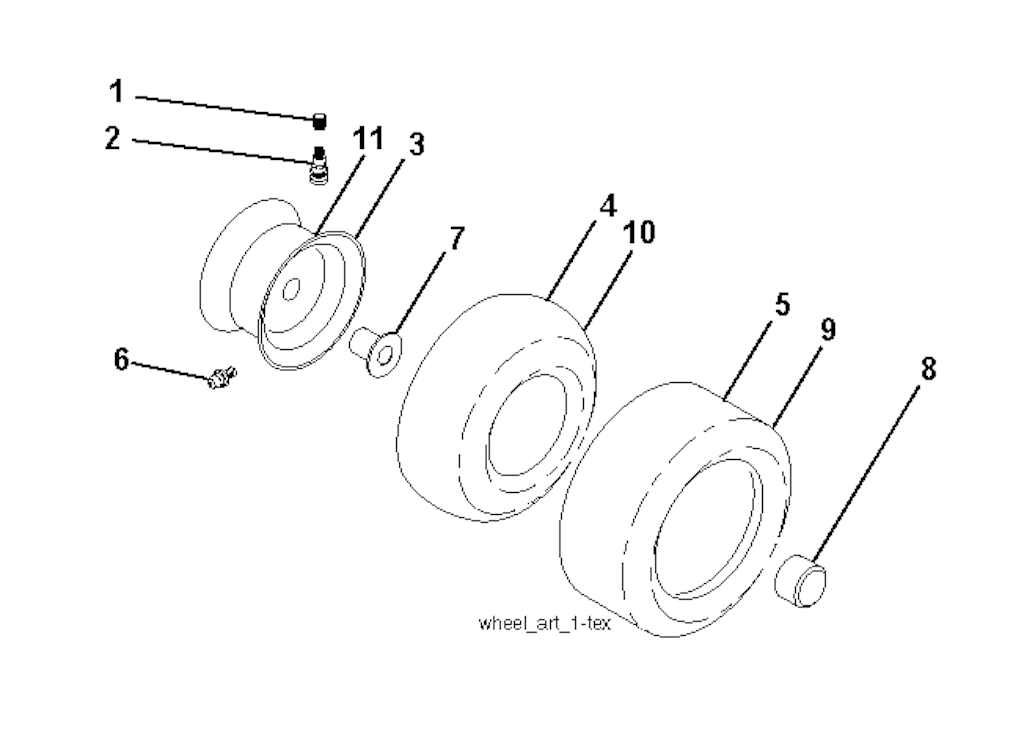 1
2
11
3
7
4
10
5
9
8
6
wheel_art_1-tex