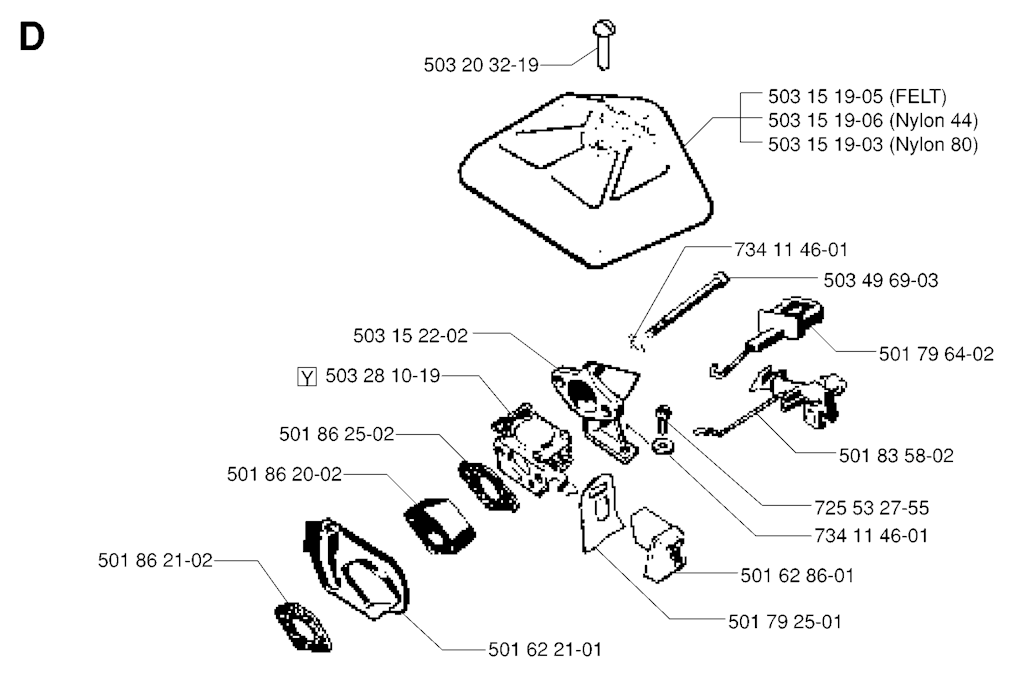 D

503 20 32-19

503 15 19-05 (FELT)
503 15 19-06 (Nylon 44)
503 15 19-03 (Nylon 80)

734 11 46-01
503 49 69-03
503 15 22-02
501 79 64-02
Y 503 28 10-19
501 86 25-02
501 83 58-02
501 86 20-02
725 53 27-55
734 11 46-01
501 86 21-02
501 62 86-01
501 79 25-01
501 62 21-01