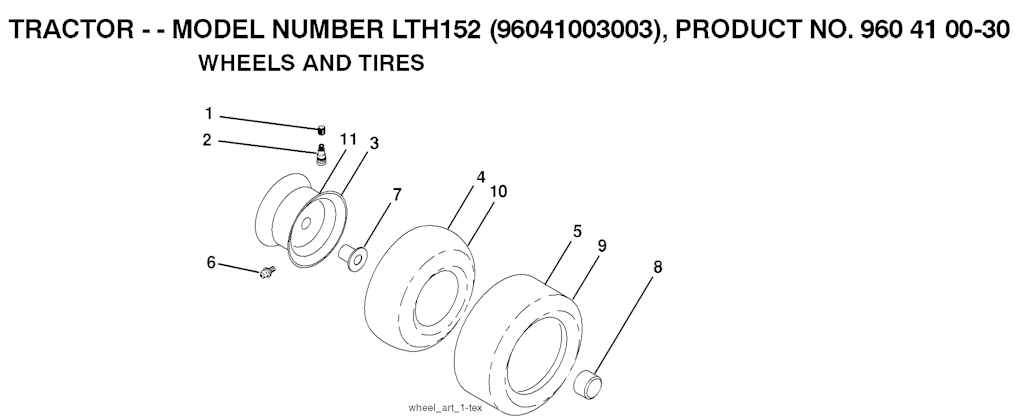 TRACTOR - - MODEL NUMBER LTH152 (96041003003), PRODUCT NO. 960 41 00-30
WHEELS AND TIRES

1
2
11
3
7
4
10
5
9
8
6
wheel_art_1-tex