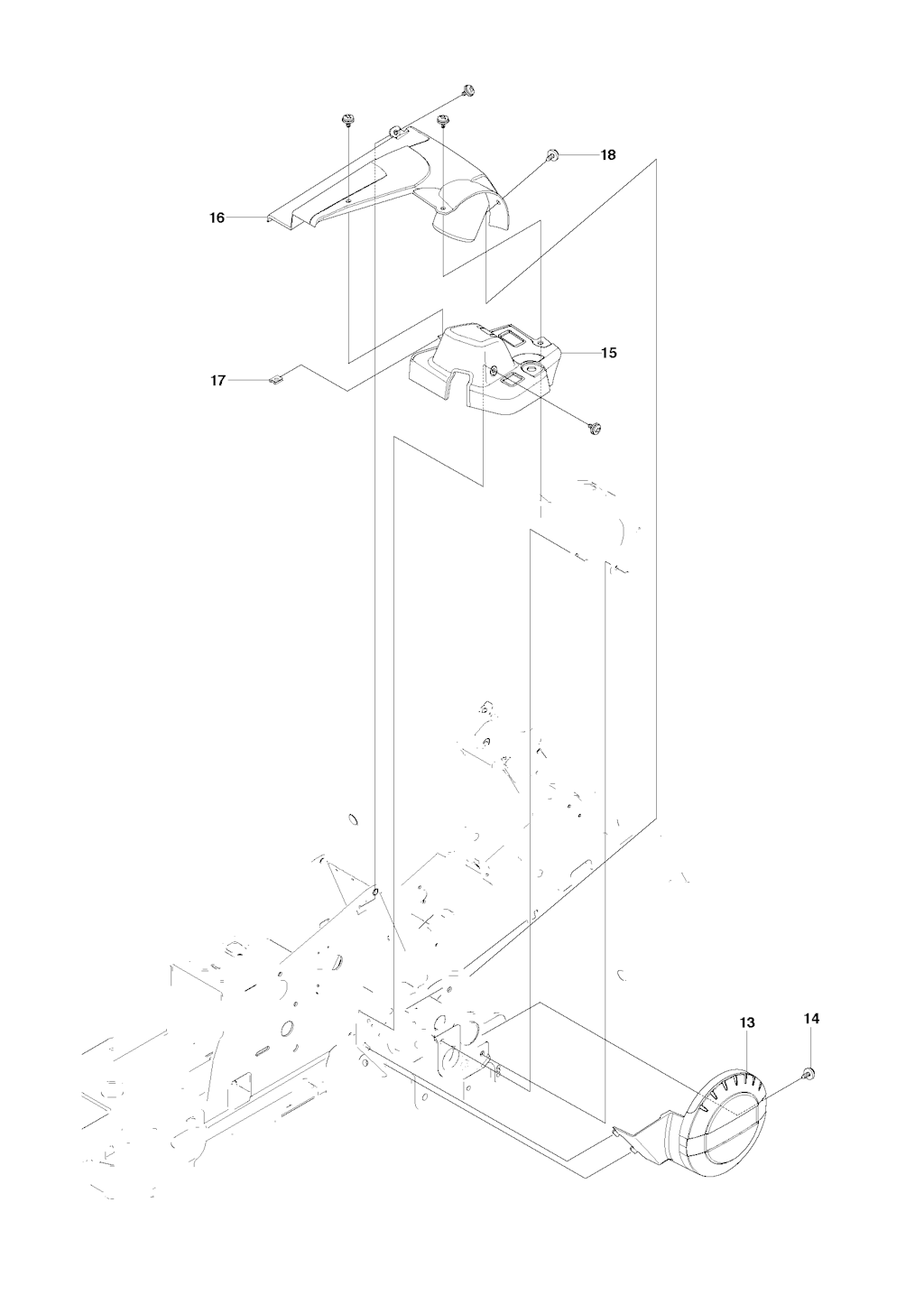 18
16
15
17
13
14