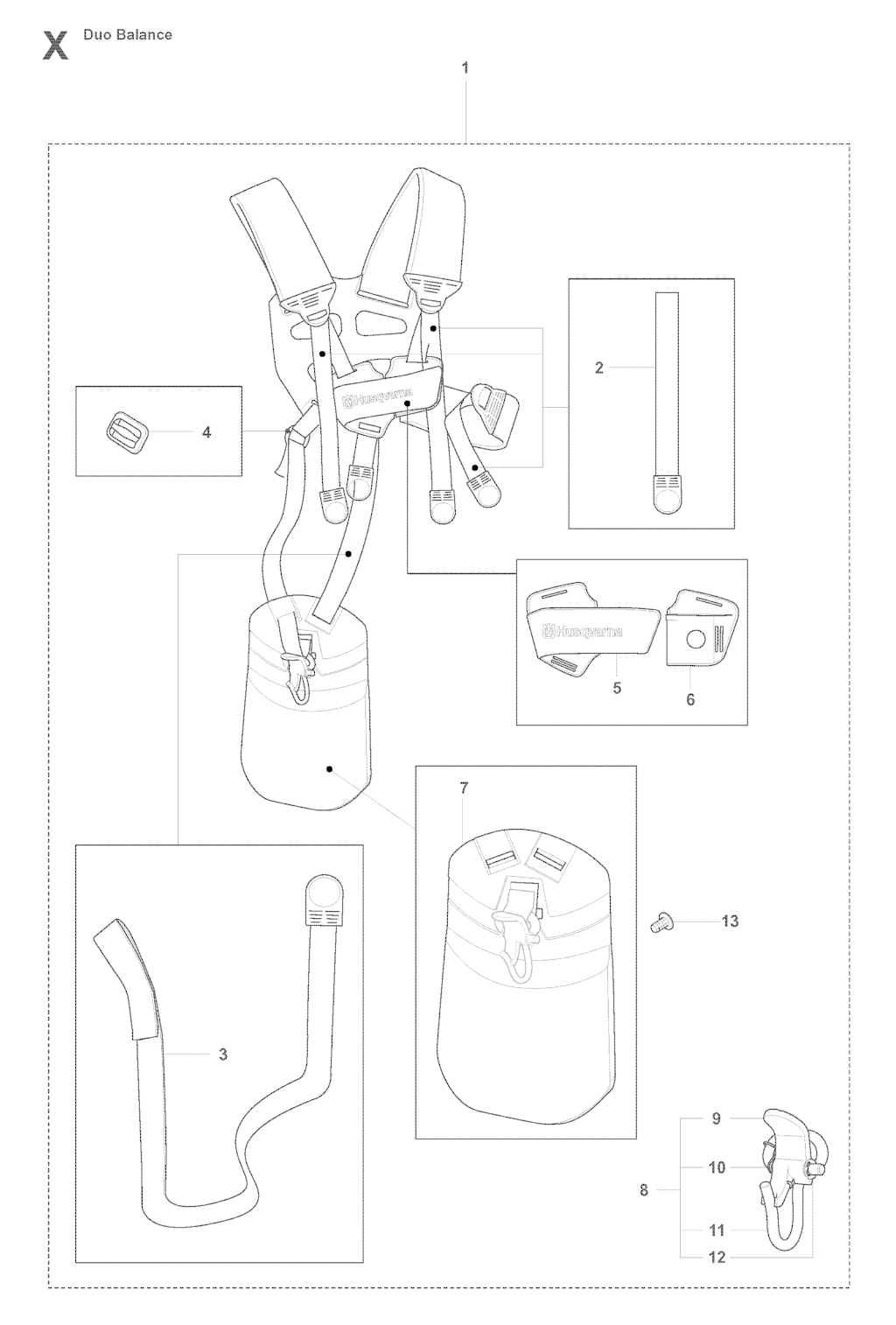 X Duo Balance

1

Husqvarna

2

4

Husqvarna

5

6

7

13

3

9

10

8

11

12