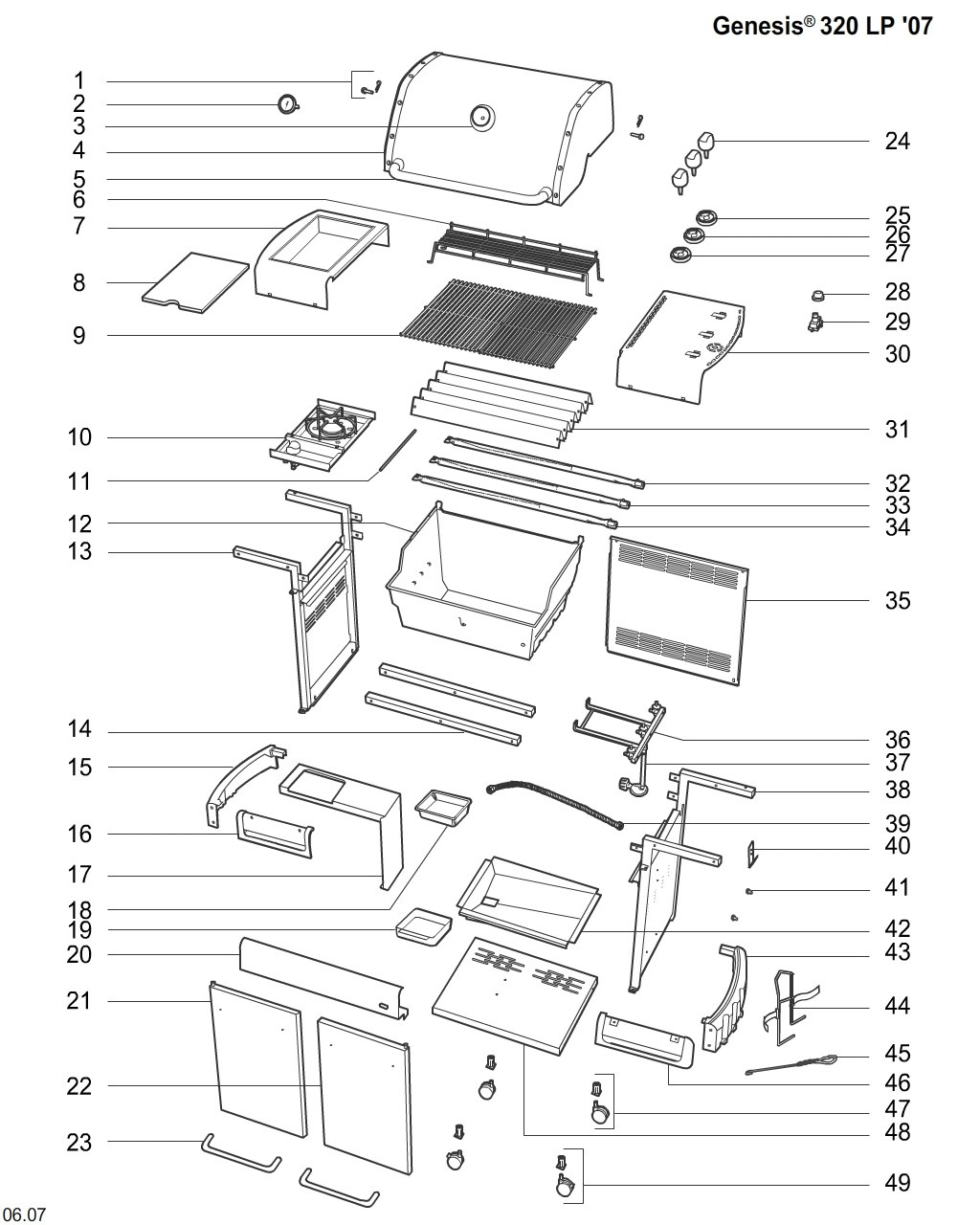 Genesis® 320 LP '07

1
2
3
4
5
6
7
8
9
10
11
12
13
14
15
16
17
18
19
20
21
22
23

24
25
26
27
28
29
30
31
32
33
34
35
36
37
38
39
40
41
42
43
44
45
46
47
48
49

06.07