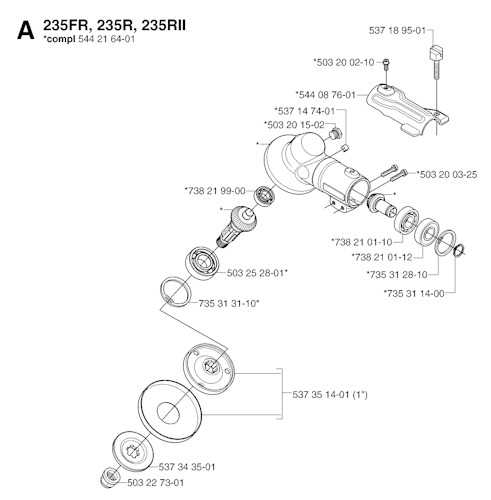 A 235FR, 235R, 235RII
*compl 544 21 64-01

537 18 95-01
*503 20 02-10
*544 08 76-01
*537 14 74-01
*503 20 15-02
*
*503 20 03-25
*738 21 99-00
*
*
*738 21 01-10
*738 21 01-12
*735 31 28-10
*735 31 14-00
503 25 28-01*
735 31 31-10*
537 35 14-01 (1*)
537 34 35-01
503 22 73-01