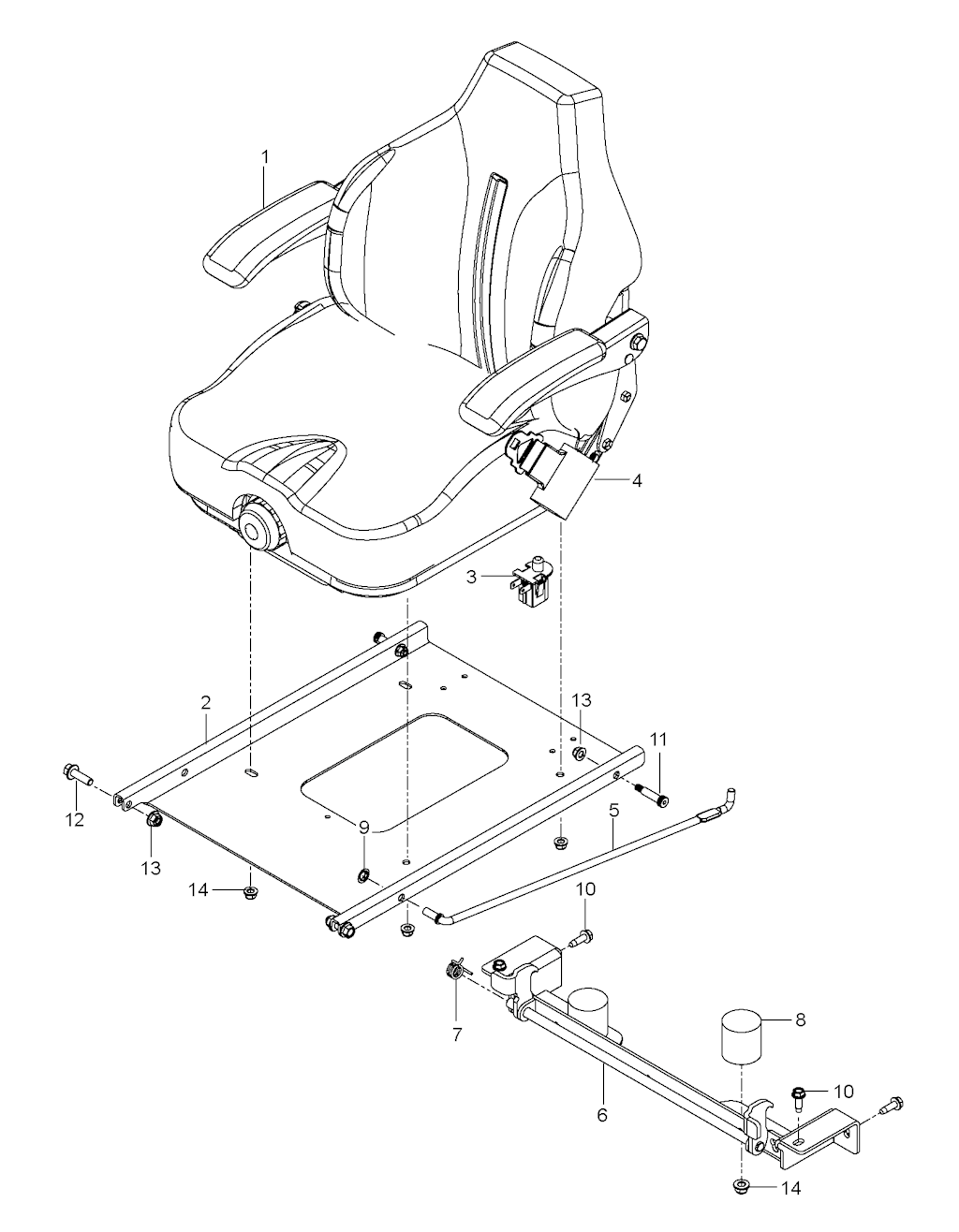 1
4
3
2
13
11
12
13
9
5
14
10
7
8
6
10
14