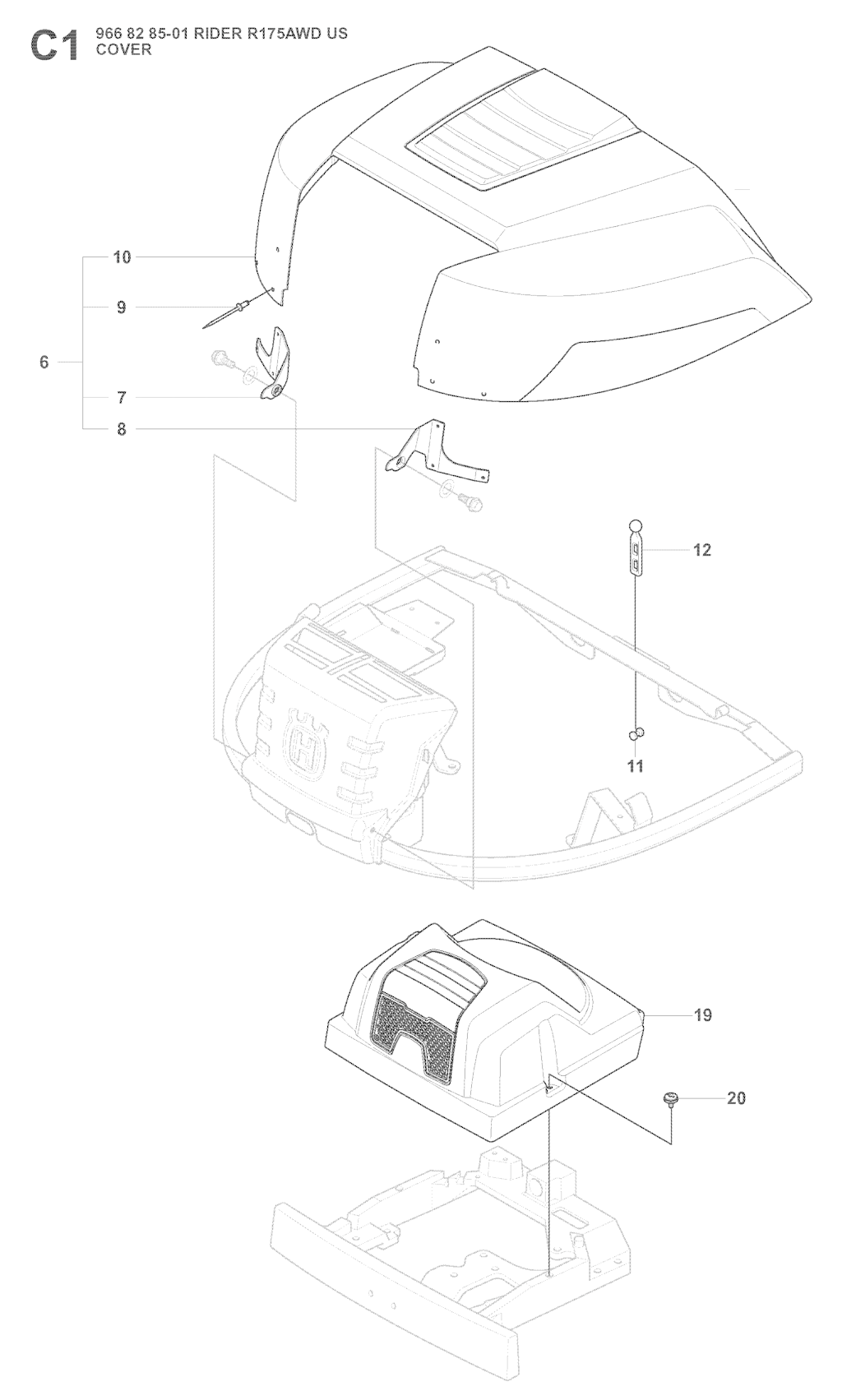 C1 966 82 85-01 RIDER R175AWD US
COVER

10
9
6
7
8
12
11
19
20