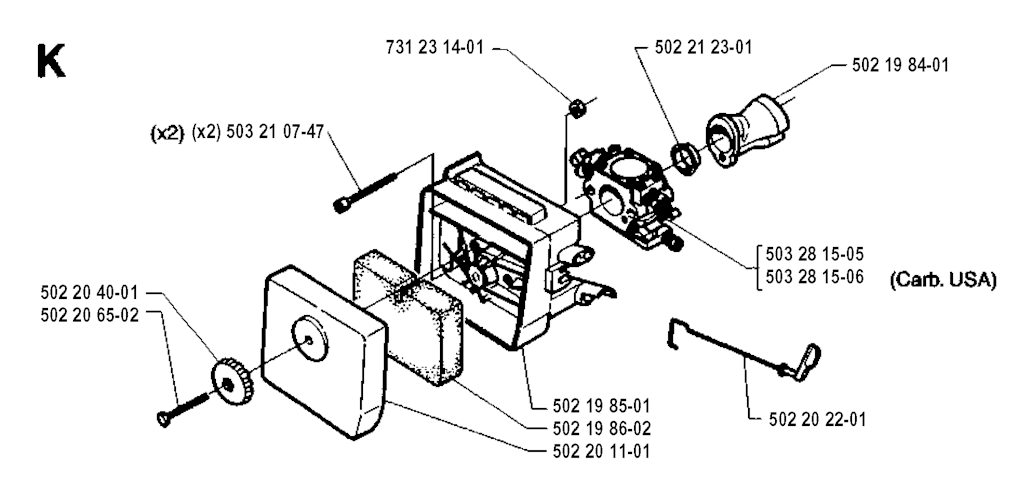 K

731 23 14-01

502 21 23-01

502 19 84-01

(x2) (x2) 503 21 07-47

503 28 15-05
503 28 15-06 (Carb. USA)

502 20 40-01
502 20 65-02

502 19 85-01
502 19 86-02
502 20 11-01

502 20 22-01