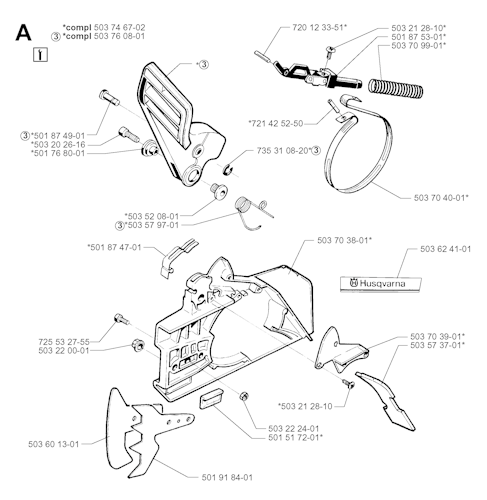 A

*compl 503 74 67-02
③ *compl 503 76 08-01

*③

720 12 33-51*

503 21 28-10*
501 87 53-01*
503 70 99-01*

*721 42 52-50

③*501 87 49-01
*503 20 26-16
*501 76 80-01

735 31 08-20*③

503 70 40-01*

*503 52 08-01
③*503 57 97-01

*501 87 47-01

503 70 38-01*

503 62 41-01

Husqvarna

725 53 27-55
503 22 00-01

503 70 39-01*
503 57 37-01*

*503 21 28-10

503 22 24-01
501 51 72-01*

503 60 13-01

501 91 84-01