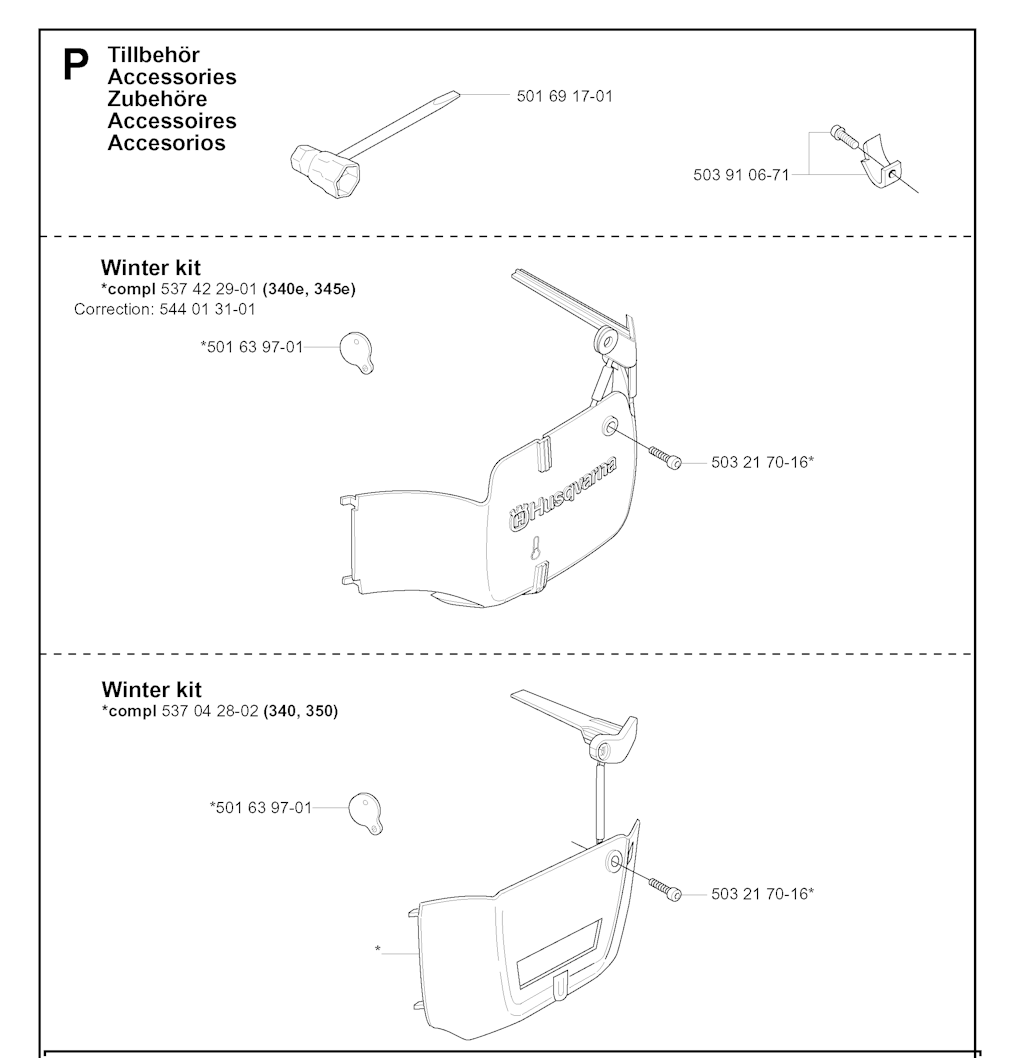 P Tillbehör
Accessories
Zubehöre
Accessoires
Accesorios

501 69 17-01

503 91 06-71

Winter kit
*compl 537 42 29-01 (340e, 345e)
Correction: 544 01 31-01

*501 63 97-01

503 21 70-16*

Husqvarna

Winter kit
*compl 537 04 28-02 (340, 350)

*501 63 97-01

503 21 70-16*

*