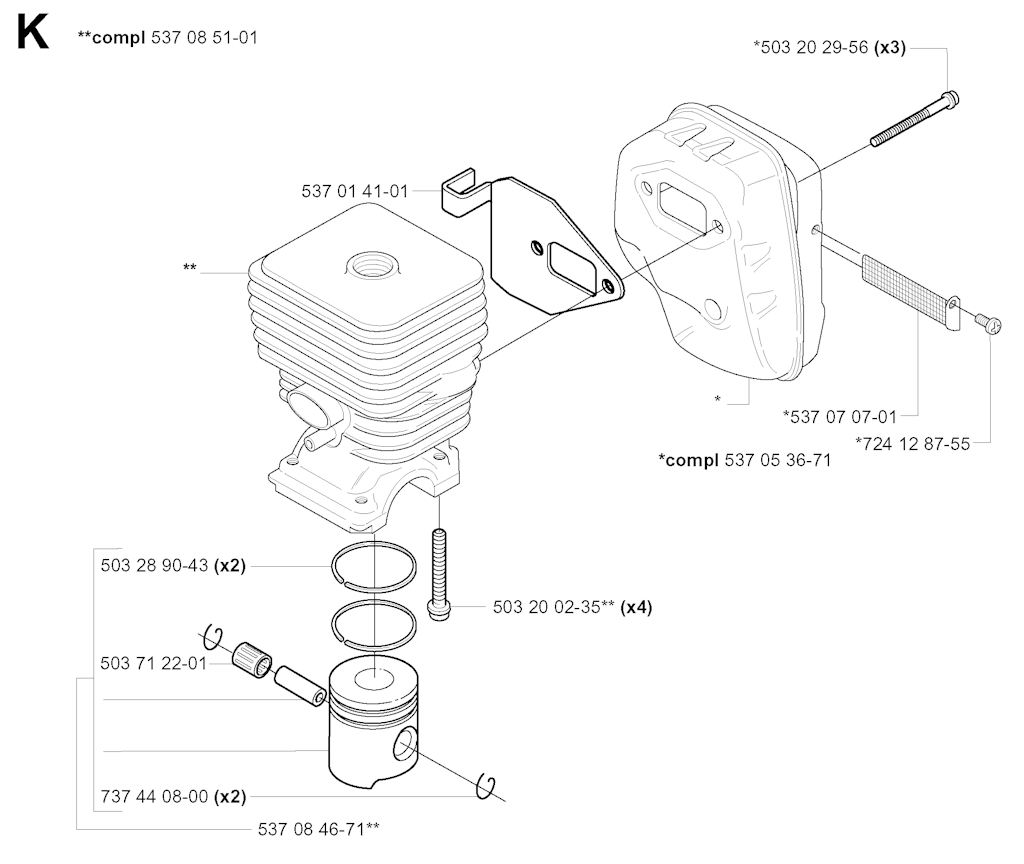 K **compl 537 08 51-01

*503 20 29-56 (x3)

537 01 41-01

**

*

*537 07 07-01

*724 12 87-55

*compl 537 05 36-71

503 28 90-43 (x2)

503 20 02-35** (x4)

503 71 22-01

737 44 08-00 (x2)

537 08 46-71**