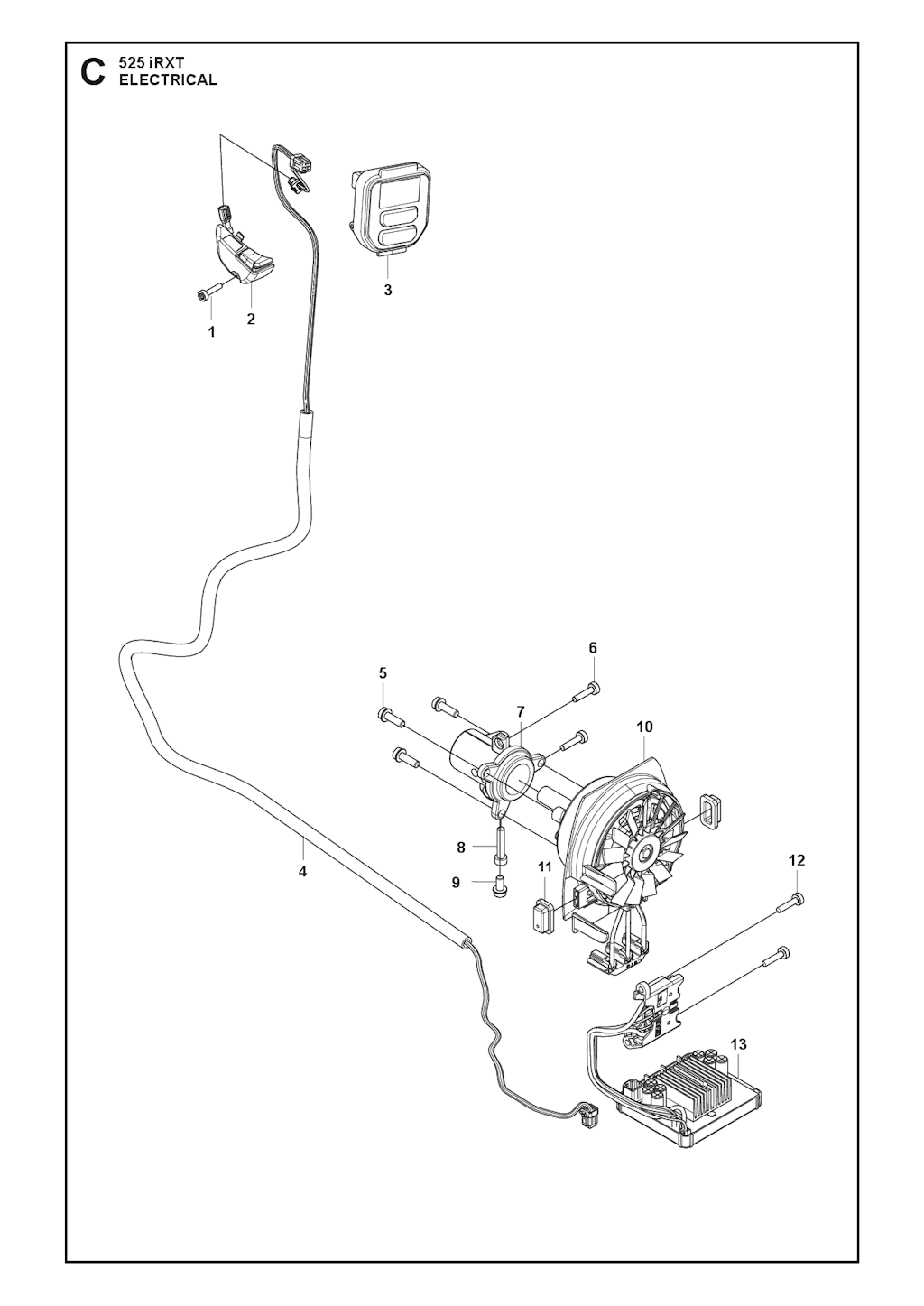 C 525 iRXT
ELECTRICAL

3
1
2
6
5
7
10
8
9
11
12
4
13