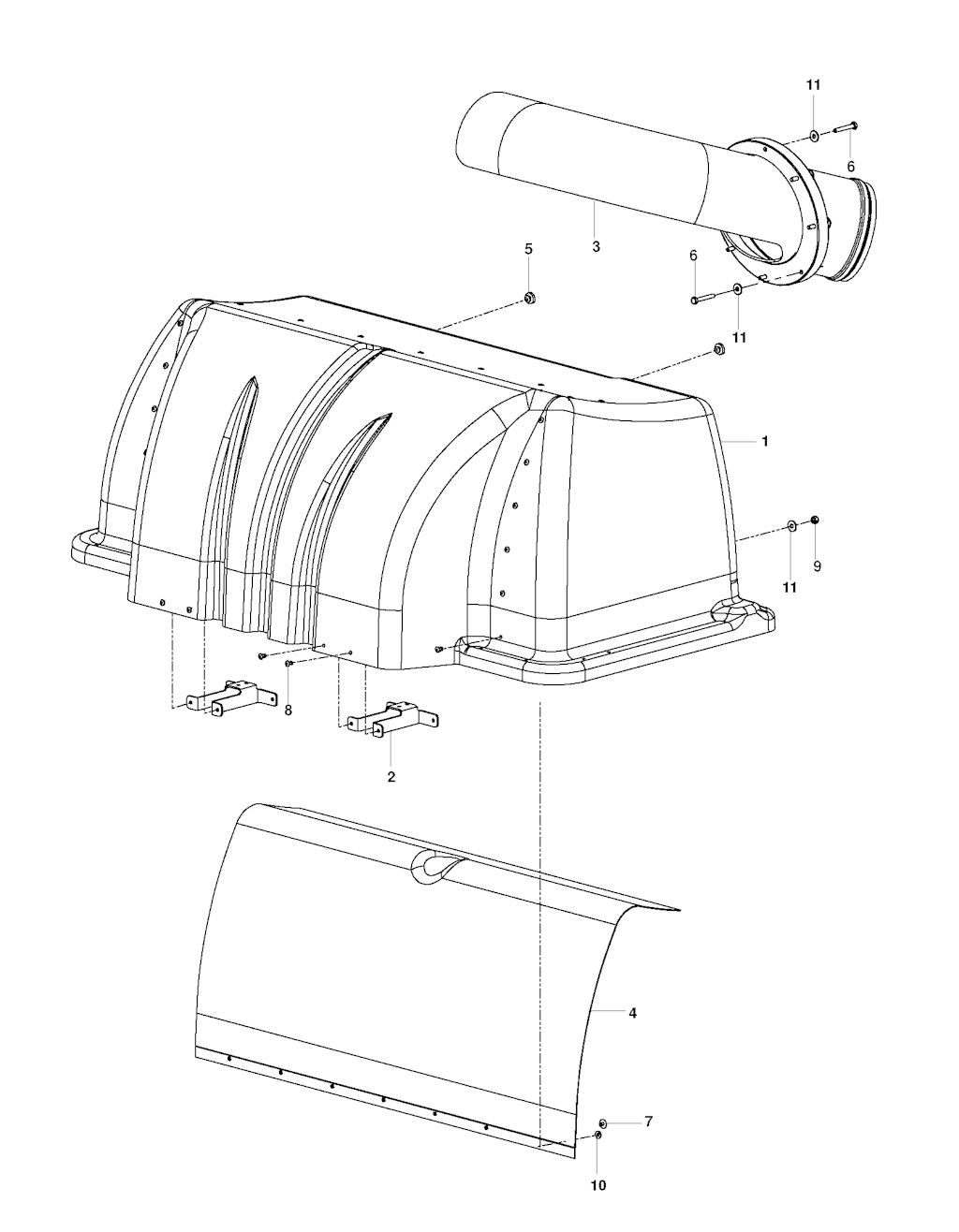 11
6
3
5
6
11
1
11
9
8
2
4
7
10