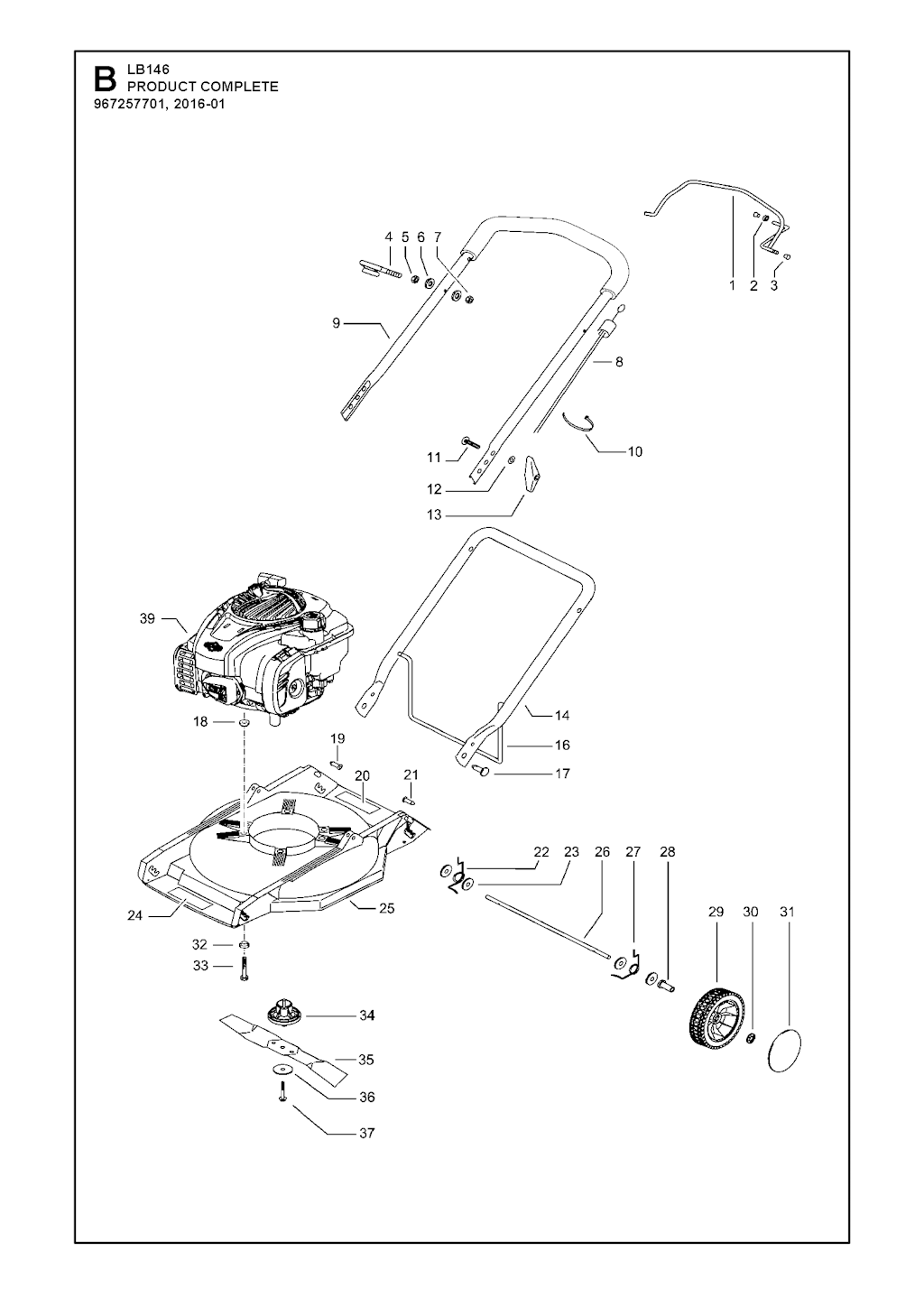 B LB146
PRODUCT COMPLETE
967257701, 2016-01

4 5 6 7
1 2 3
9
8
10
11
12
13
39
14
16
17
18
19
20
21
22 23 26 27 28
24
25
29 30 31
32
33
34
35
36
37