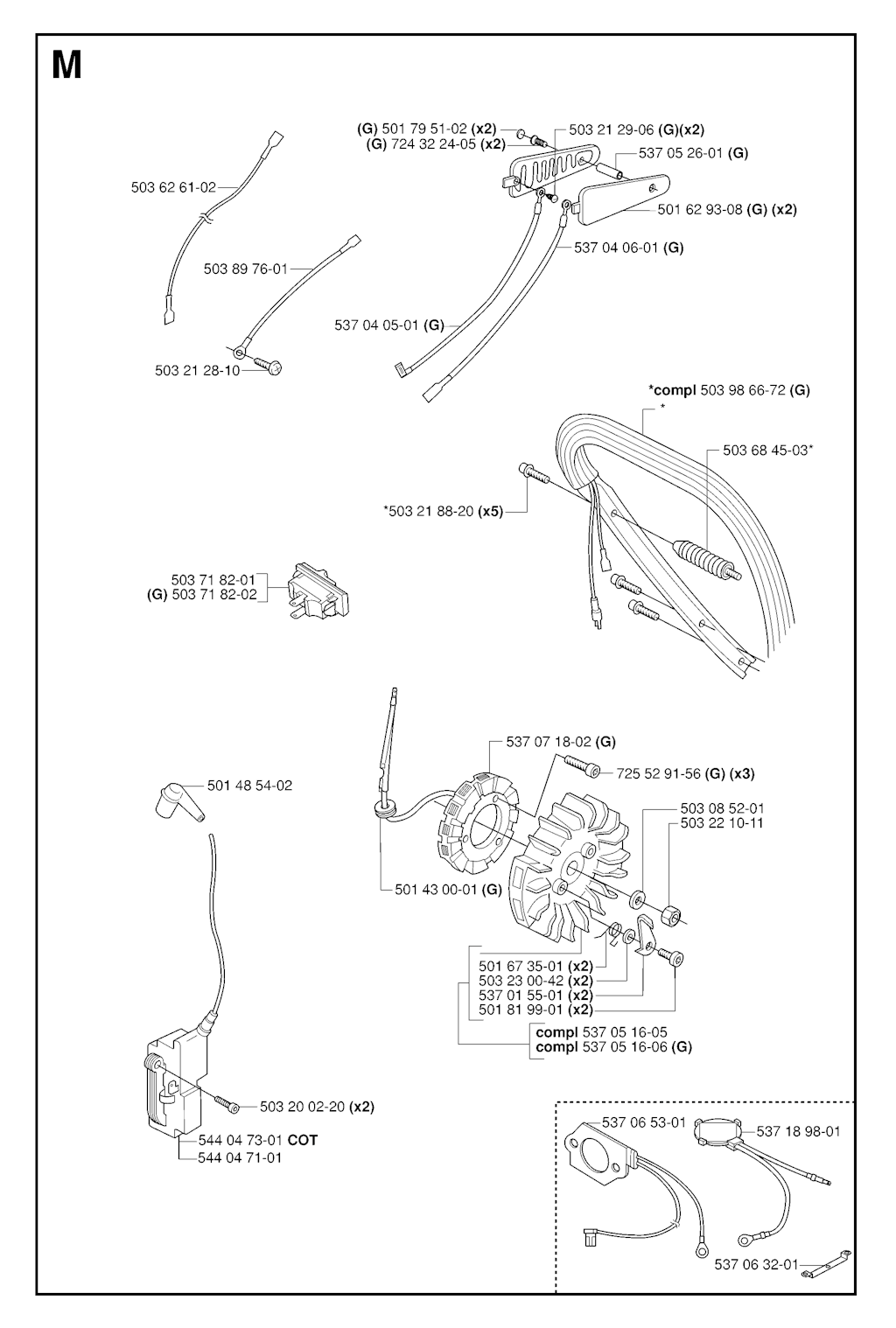 M

(G) 501 79 51-02 (x2)
(G) 724 32 24-05 (x2)
503 21 29-06 (G)(x2)
537 05 26-01 (G)
501 62 93-08 (G) (x2)
537 04 06-01 (G)
537 04 05-01 (G)
503 62 61-02
503 89 76-01
503 21 28-10

*compl 503 98 66-72 (G)
*
503 68 45-03*
*503 21 88-20 (x5)

503 71 82-01
(G) 503 71 82-02

537 07 18-02 (G)
725 52 91-56 (G) (x3)
503 08 52-01
503 22 10-11
501 43 00-01 (G)
501 67 35-01 (x2)
503 23 00-42 (x2)
537 01 55-01 (x2)
501 81 99-01 (x2)
compl 537 05 16-05
compl 537 05 16-06 (G)

501 48 54-02
503 20 02-20 (x2)
544 04 73-01 COT
544 04 71-01

537 06 53-01
537 18 98-01
537 06 32-01