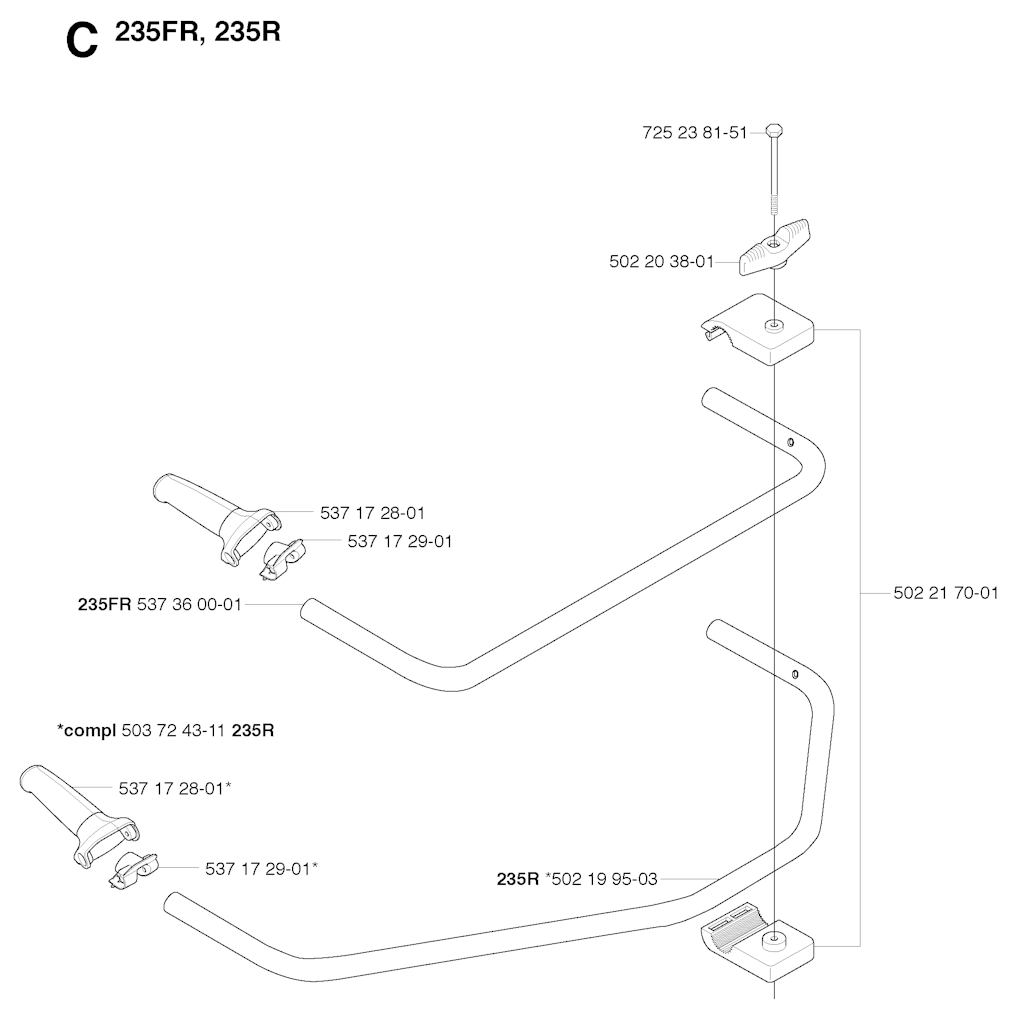 C 235FR, 235R

725 23 81-51

502 20 38-01

537 17 28-01

537 17 29-01

235FR 537 36 00-01

502 21 70-01

*compl 503 72 43-11 235R

537 17 28-01*

537 17 29-01*

235R *502 19 95-03