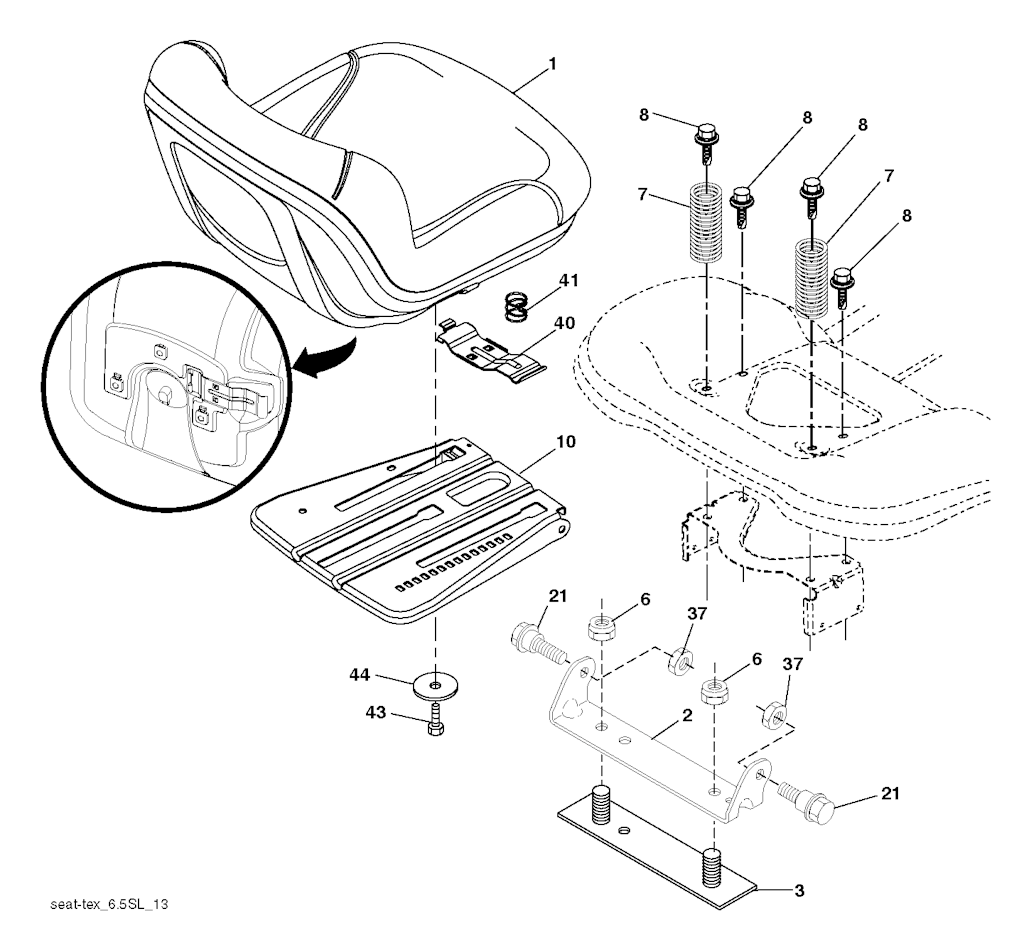 1
8
8
8
7
7
8
41
40
10
21
6
37
6
37
44
43
2
21
3
seat-tex_6.5SL_13