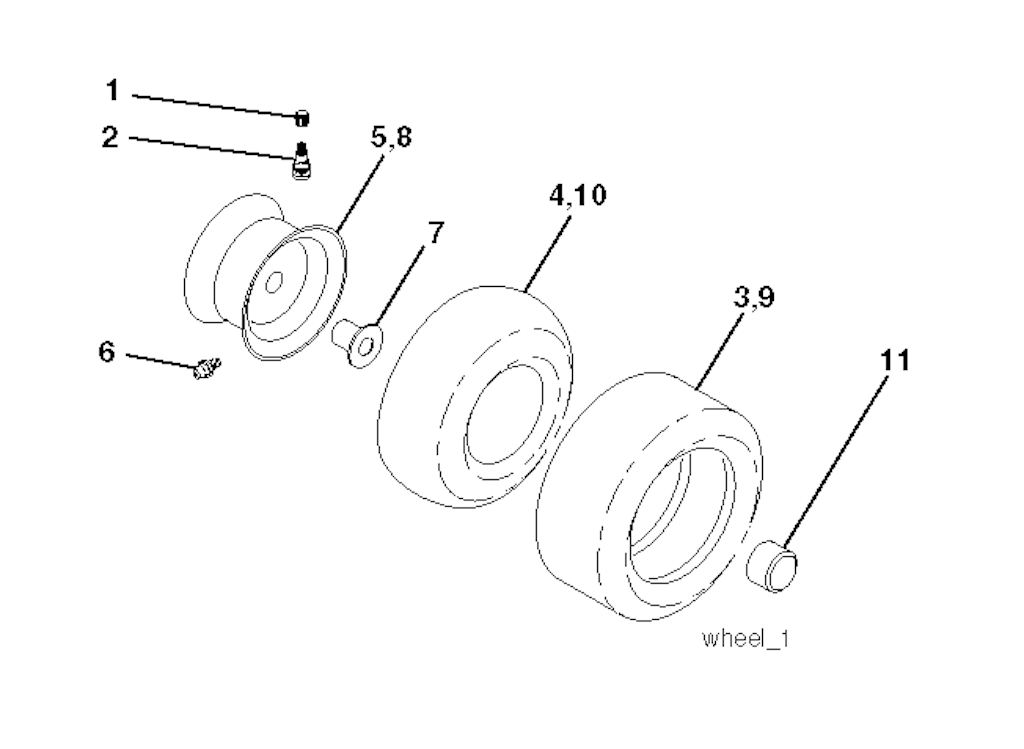 1
2
5,8
4,10
7
3,9
6
11
wheel_1