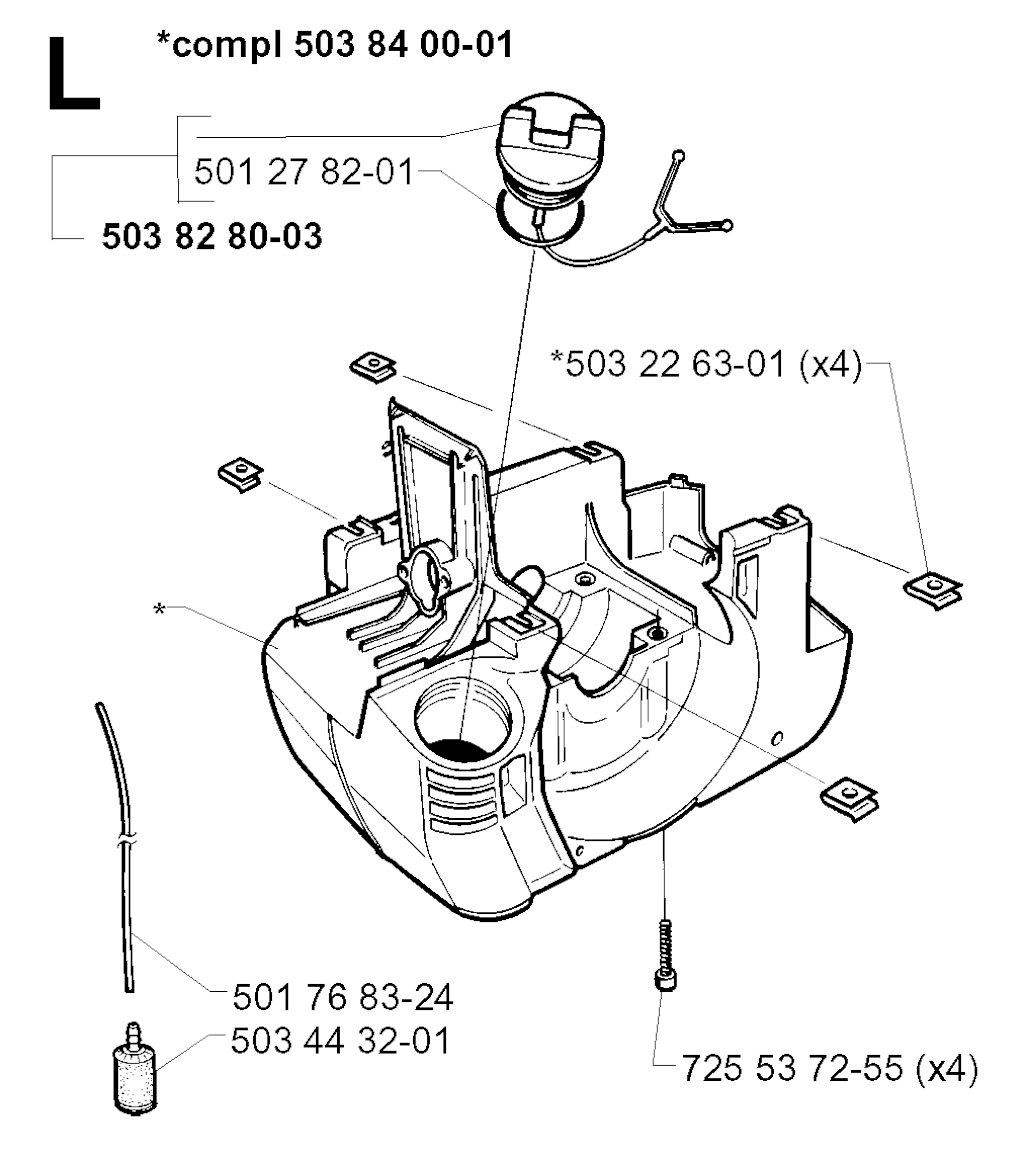 L

*compl 503 84 00-01

501 27 82-01

503 82 80-03

*503 22 63-01 (x4)

*

501 76 83-24

503 44 32-01

725 53 72-55 (x4)