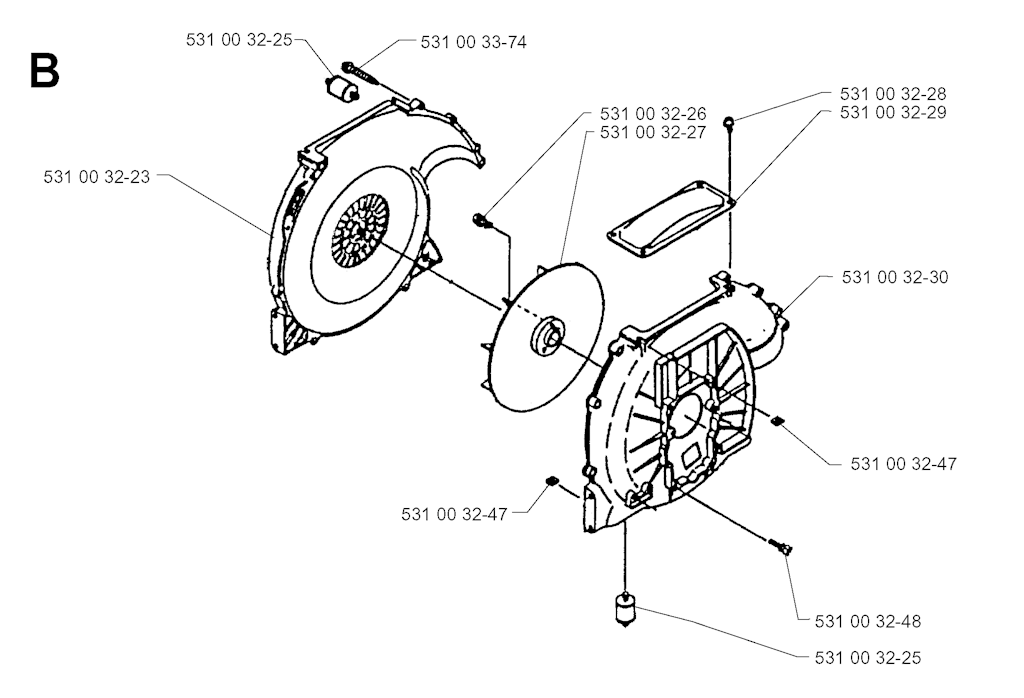 B

531 00 32-25
531 00 33-74
531 00 32-28
531 00 32-29
531 00 32-26
531 00 32-27
531 00 32-23
531 00 32-30
531 00 32-47
531 00 32-47
531 00 32-48
531 00 32-25