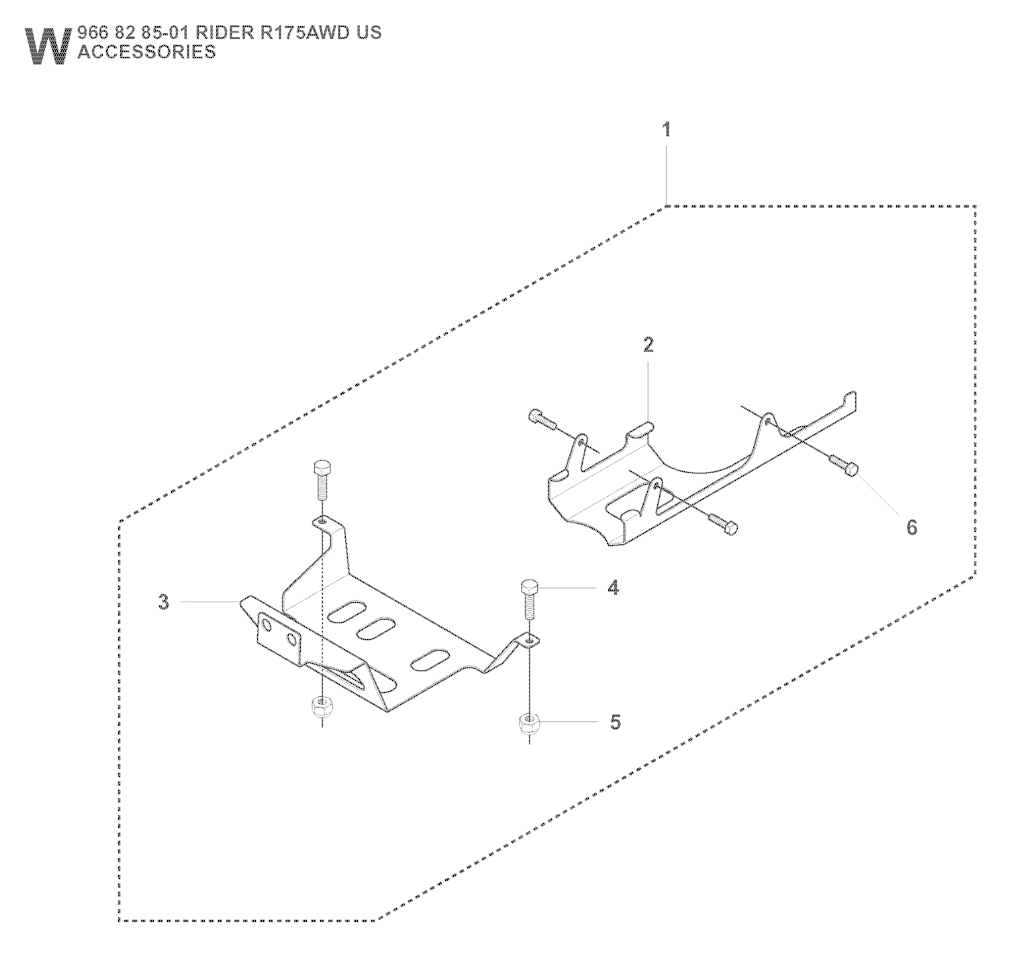 W 966 82 85-01 RIDER R175AWD US
ACCESSORIES

1

2

6

3

4

5