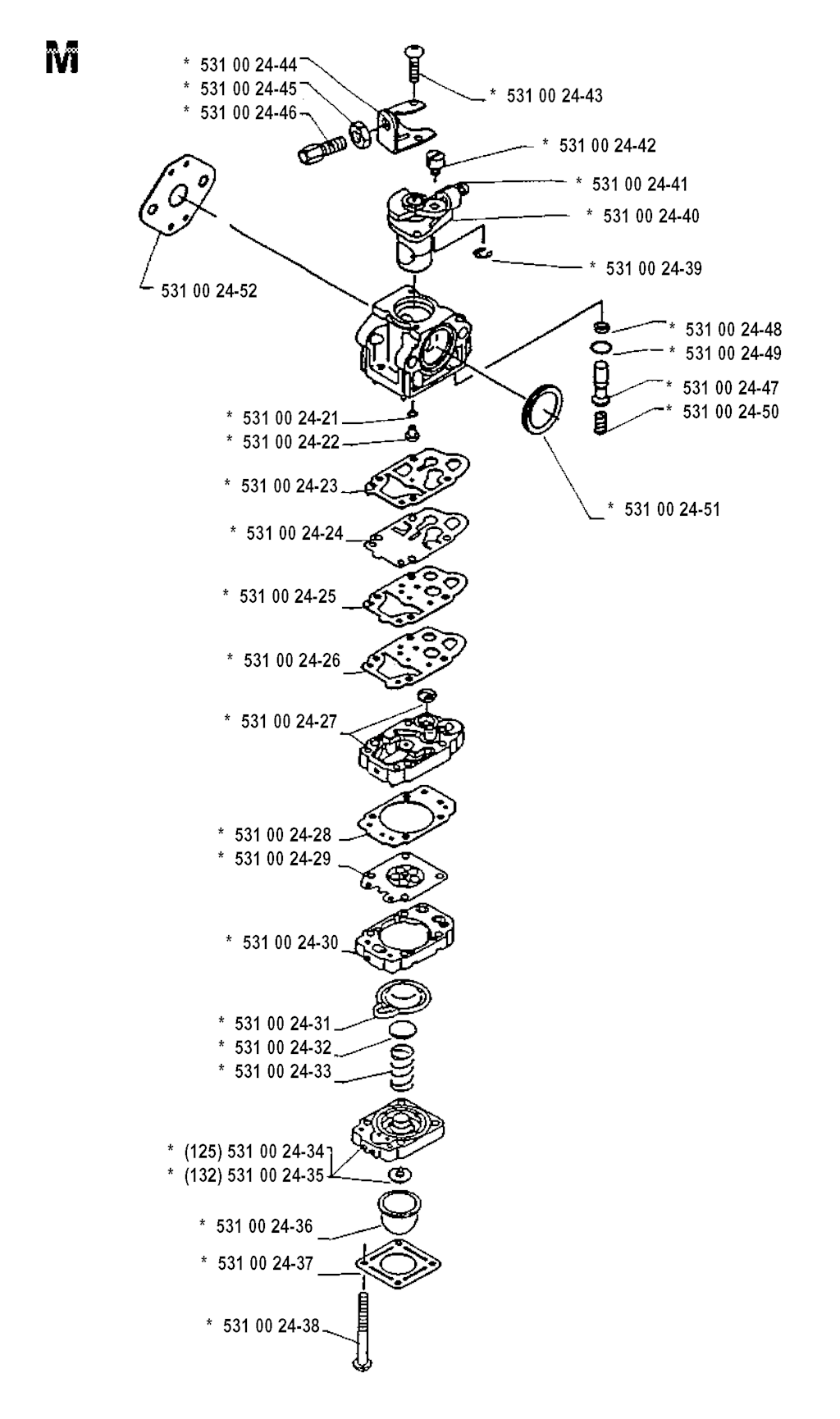 M

\* 531 00 24-44
\* 531 00 24-45
\* 531 00 24-46
\* 531 00 24-43
\* 531 00 24-42
\* 531 00 24-41
\* 531 00 24-40
\* 531 00 24-39
531 00 24-52
\* 531 00 24-48
\* 531 00 24-49
\* 531 00 24-47
\* 531 00 24-50
\* 531 00 24-21
\* 531 00 24-22
\* 531 00 24-23
\* 531 00 24-51
\* 531 00 24-24
\* 531 00 24-25
\* 531 00 24-26
\* 531 00 24-27
\* 531 00 24-28
\* 531 00 24-29
\* 531 00 24-30
\* 531 00 24-31
\* 531 00 24-32
\* 531 00 24-33
\* (125) 531 00 24-34
\* (132) 531 00 24-35
\* 531 00 24-36
\* 531 00 24-37
\* 531 00 24-38