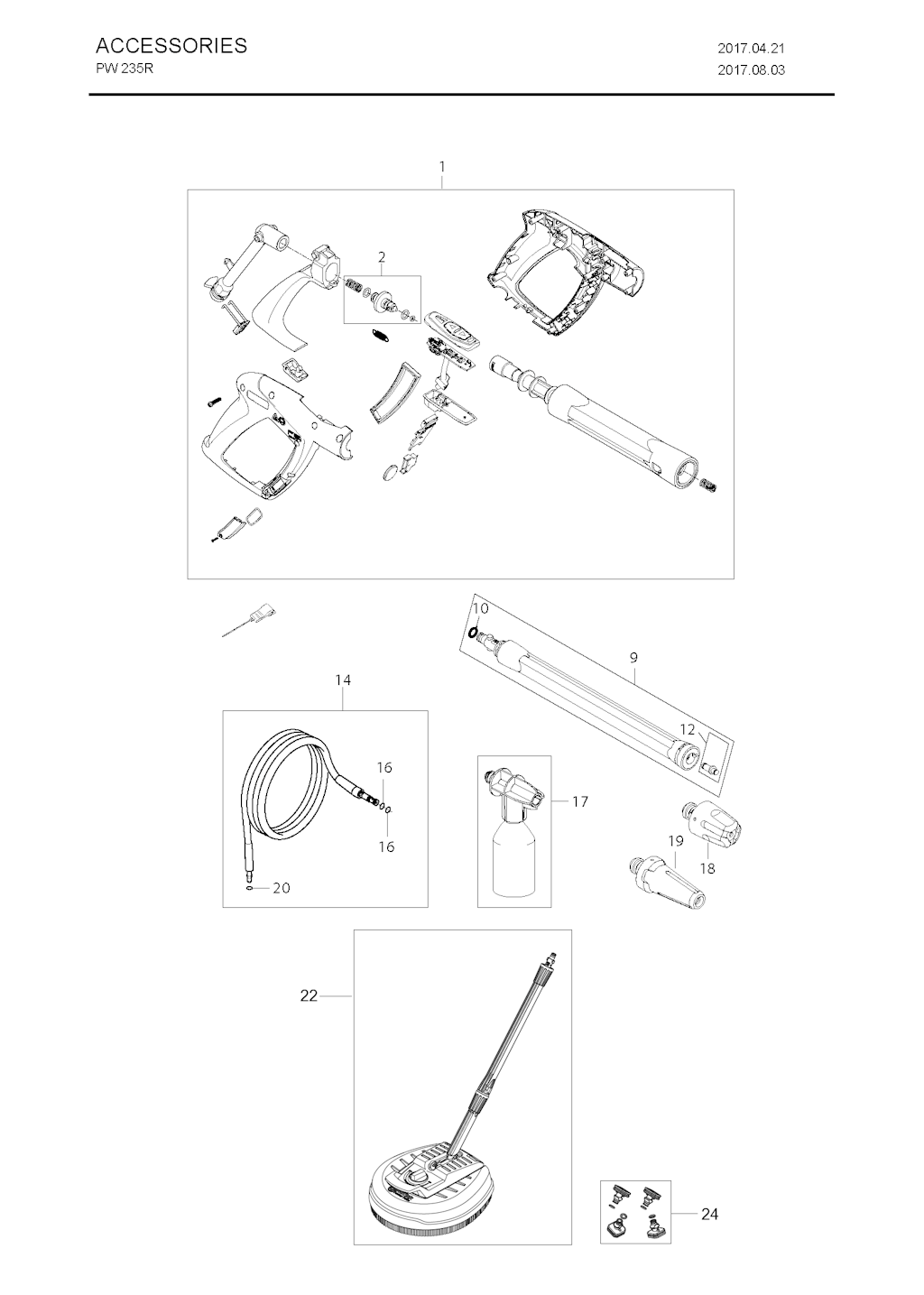 ACCESSORIES
PW 235R

2017.04.21
2017.08.03

1
2
10
9
12
14
16
16
20
17
19
18
22
24