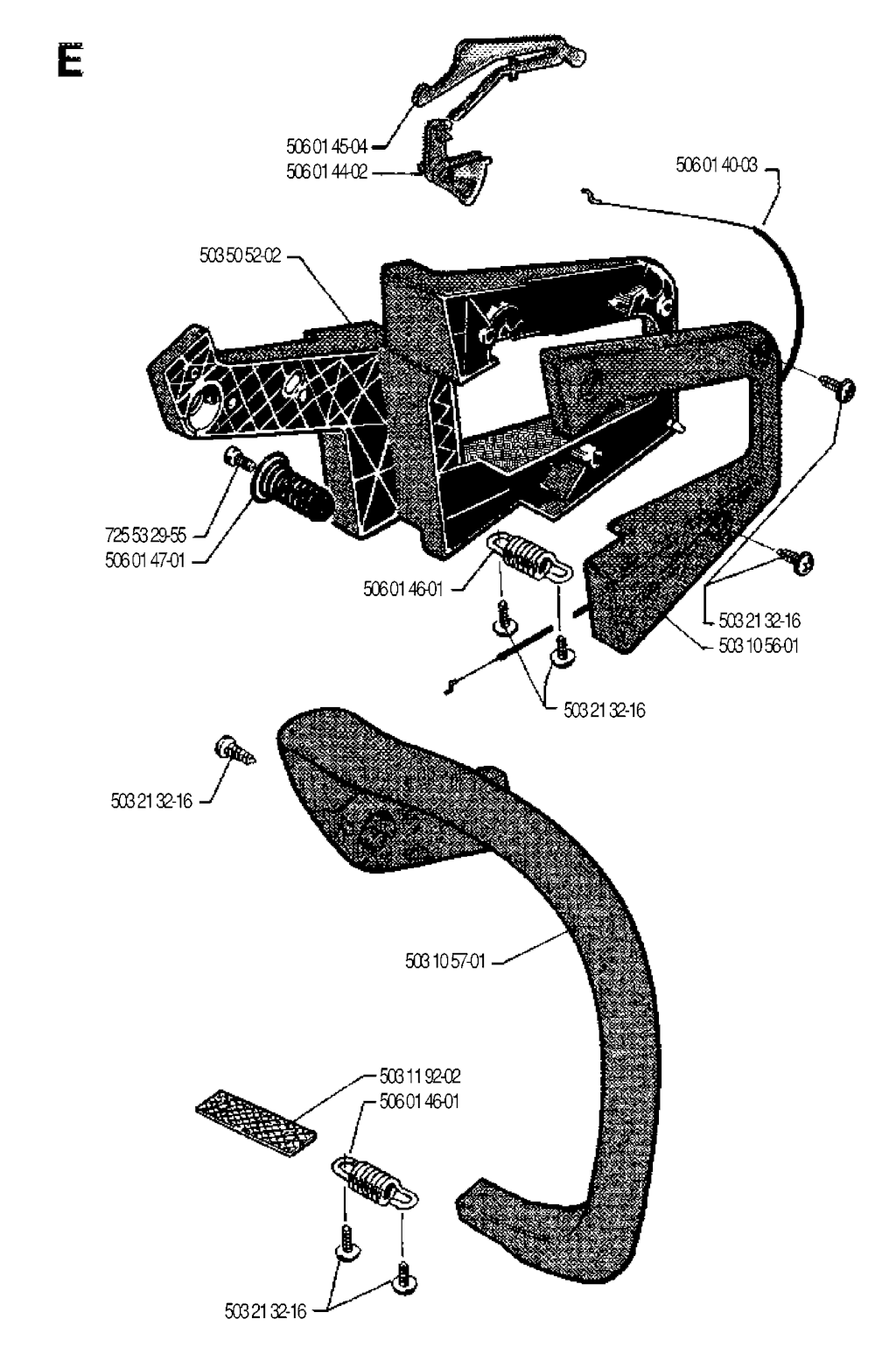 E

506 01 45-04
506 01 44-02
506 01 40-03
503 50 52-02
725 53 29-55
506 01 47-01
506 01 46-01
503 21 32-16
503 10 56-01
503 21 32-16
503 21 32-16
503 10 57-01
503 11 92-02
506 01 46-01
503 21 32-16