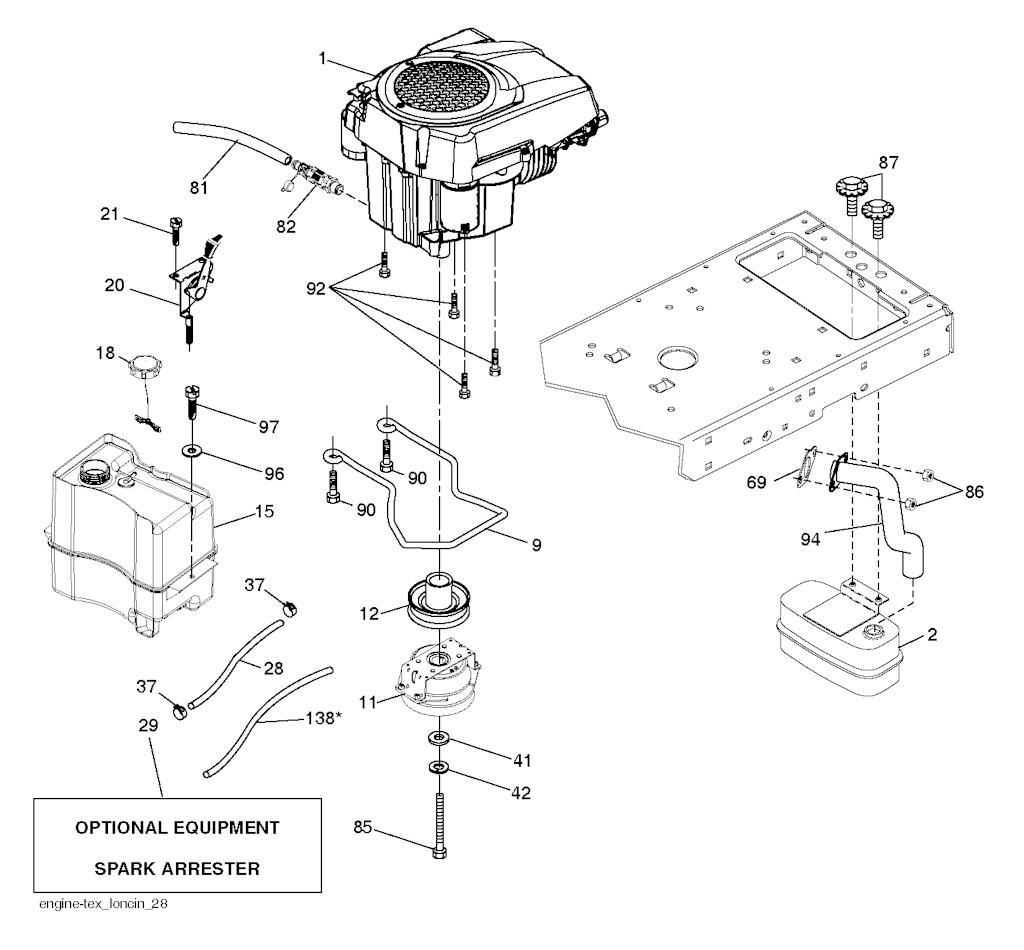 1
81
82
87
21
20
92
18
97
96
90
90
15
9
69
86
94
37
12
28
2
37
11
138*
29
41
42
85
OPTIONAL EQUIPMENT
SPARK ARRESTER
engine-tex_loncin_28