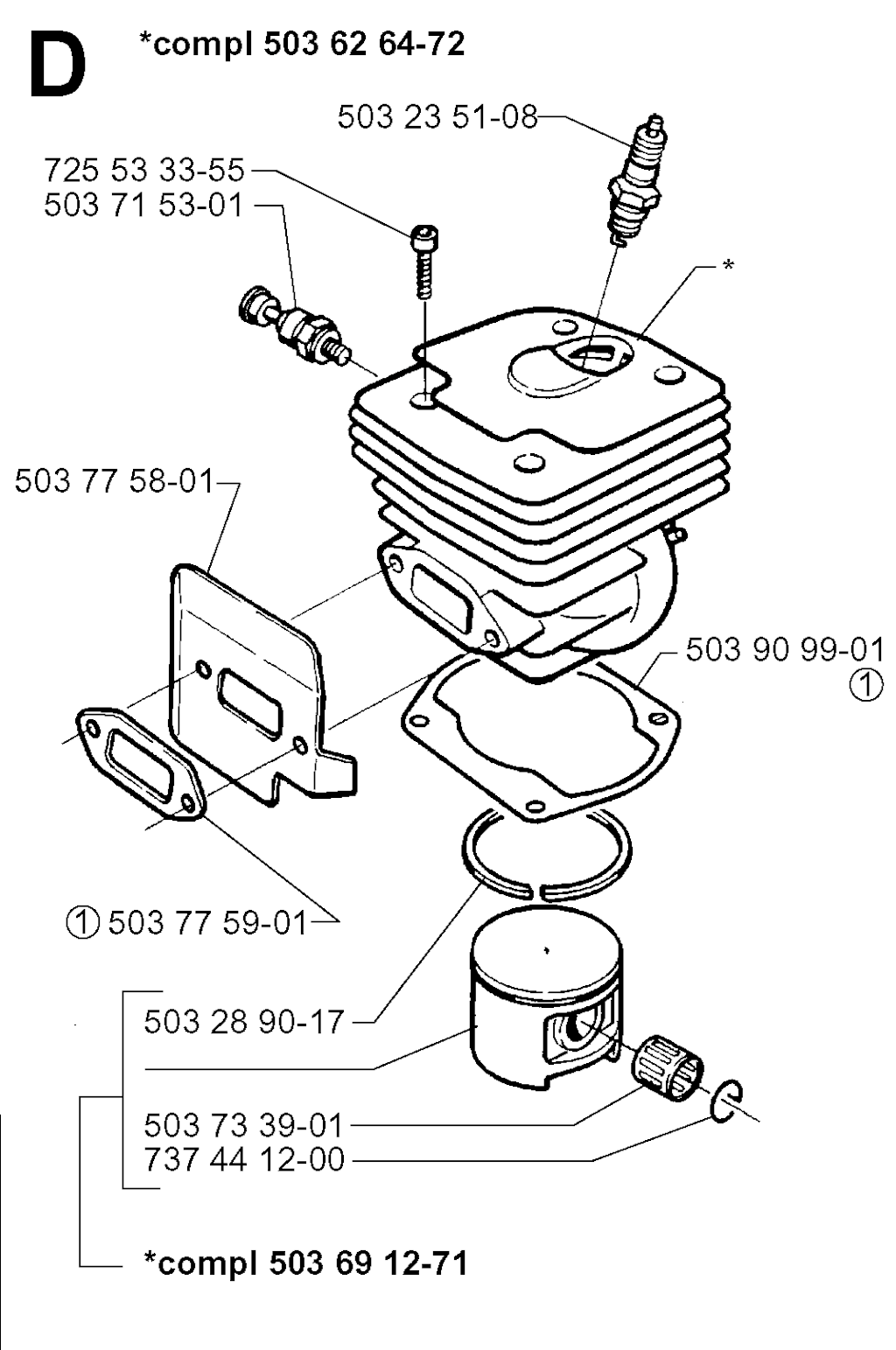 D

*compl 503 62 64-72

503 23 51-08

725 53 33-55
503 71 53-01

*

503 77 58-01

503 90 99-01
①

① 503 77 59-01

503 28 90-17

503 73 39-01
737 44 12-00

*compl 503 69 12-71