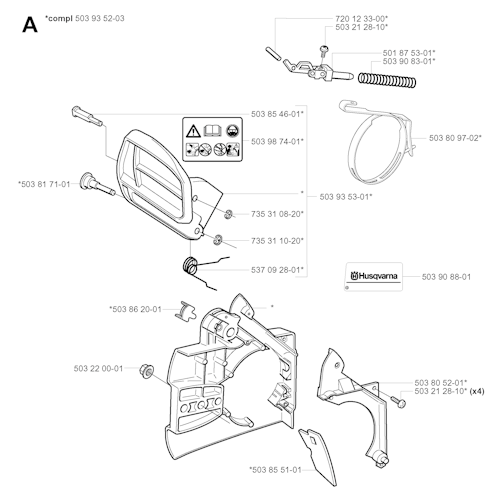 A *compl 503 93 52-03

720 12 33-00*
503 21 28-10*

501 87 53-01*
503 90 83-01*

503 85 46-01*

503 98 74-01*

503 80 97-02*

*503 81 71-01

*

503 93 53-01*

735 31 08-20*

735 31 10-20*

537 09 28-01*

Husqvarna

503 90 88-01

*503 86 20-01

*

503 22 00-01

503 80 52-01*
503 21 28-10* (x4)

*503 85 51-01