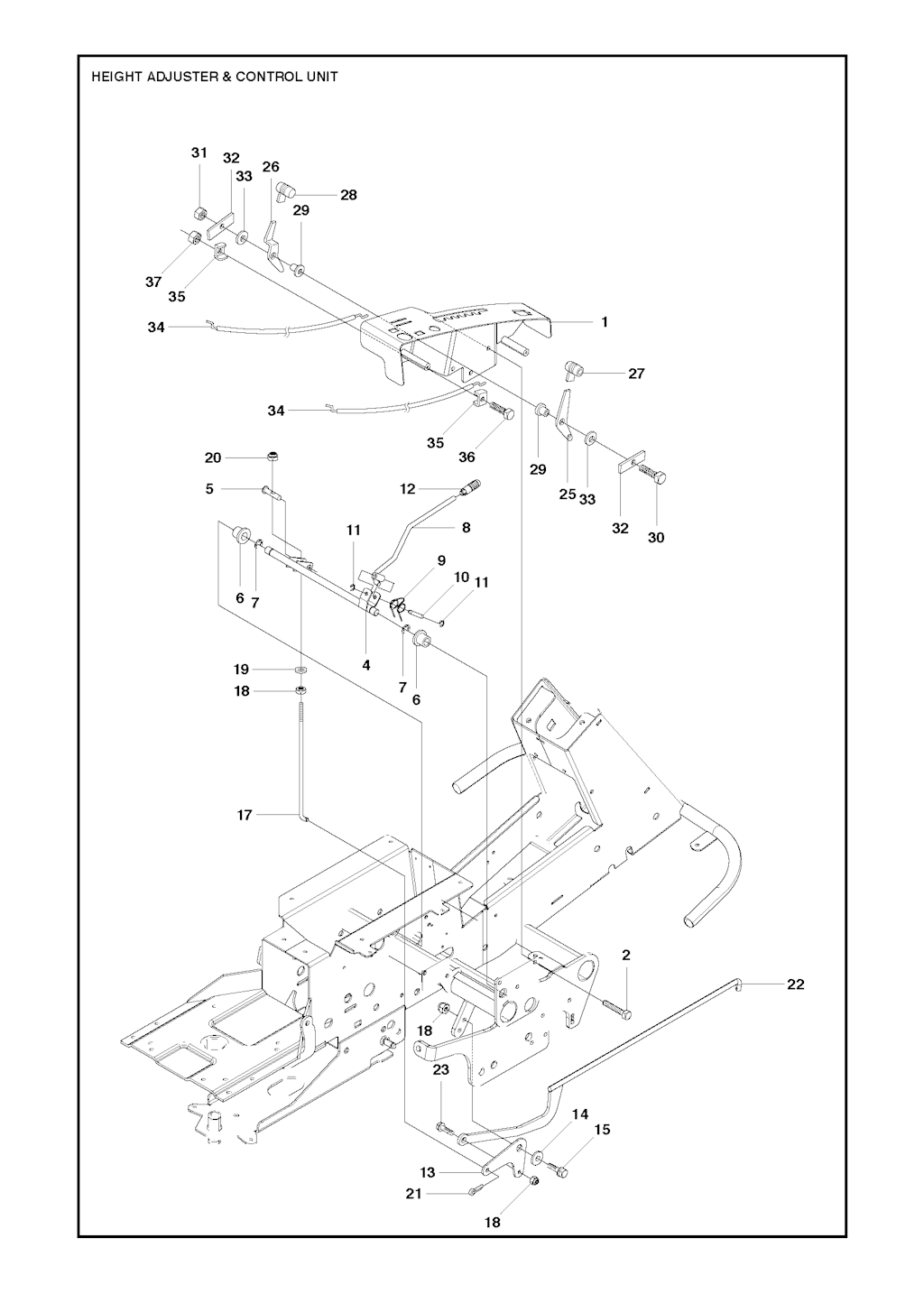 HEIGHT ADJUSTER & CONTROL UNIT

31
32
33
26
28
29
37
35
34
1
27
34
35
36
29
25
33
32
30
20
5
12
8
11
9
10
11
6
7
4
7
6
19
18
17
2
22
18
23
14
15
13
21
18