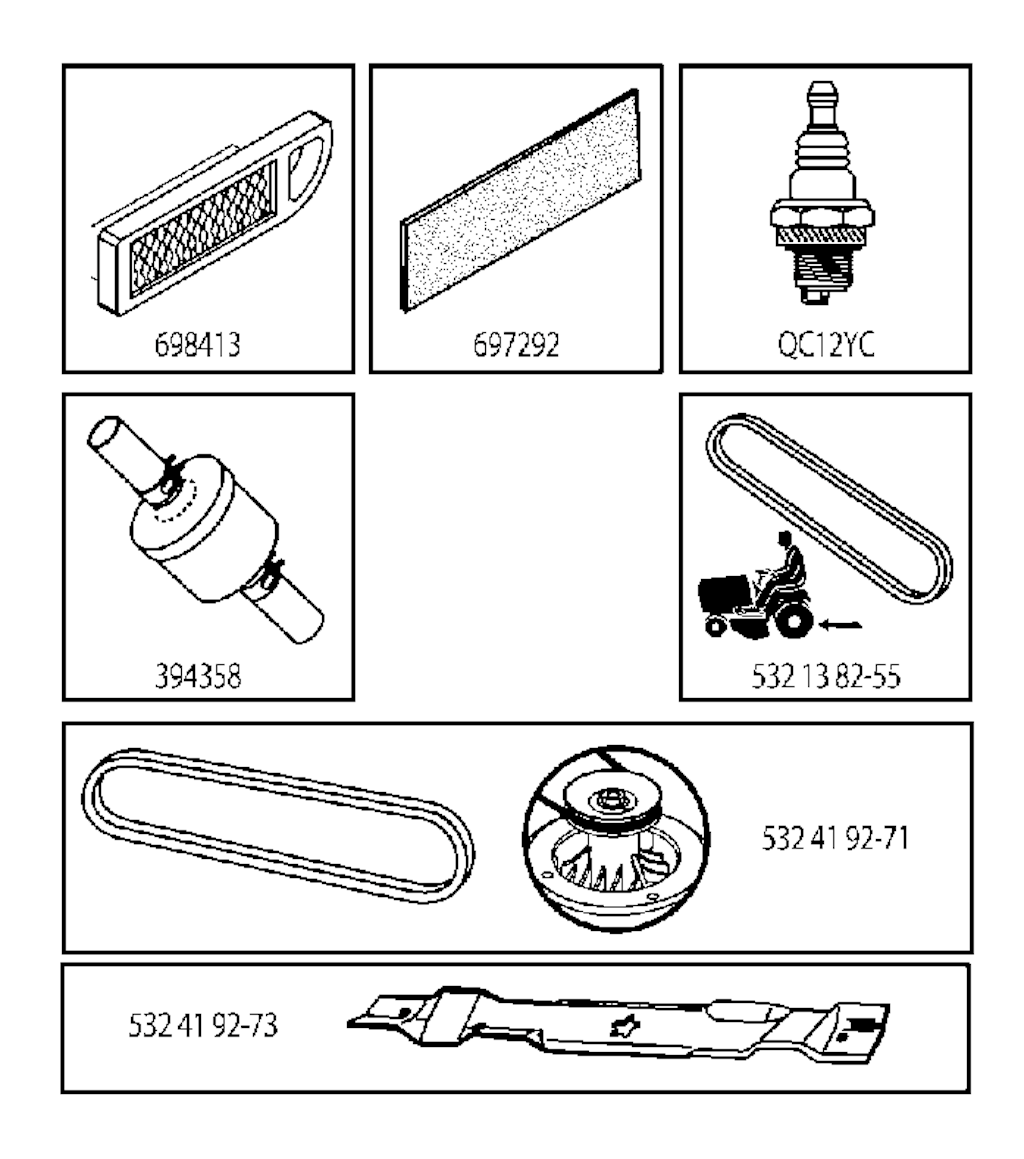 698413

697292

QC12YC

394358

532 13 82-55

532 41 92-71

532 41 92-73