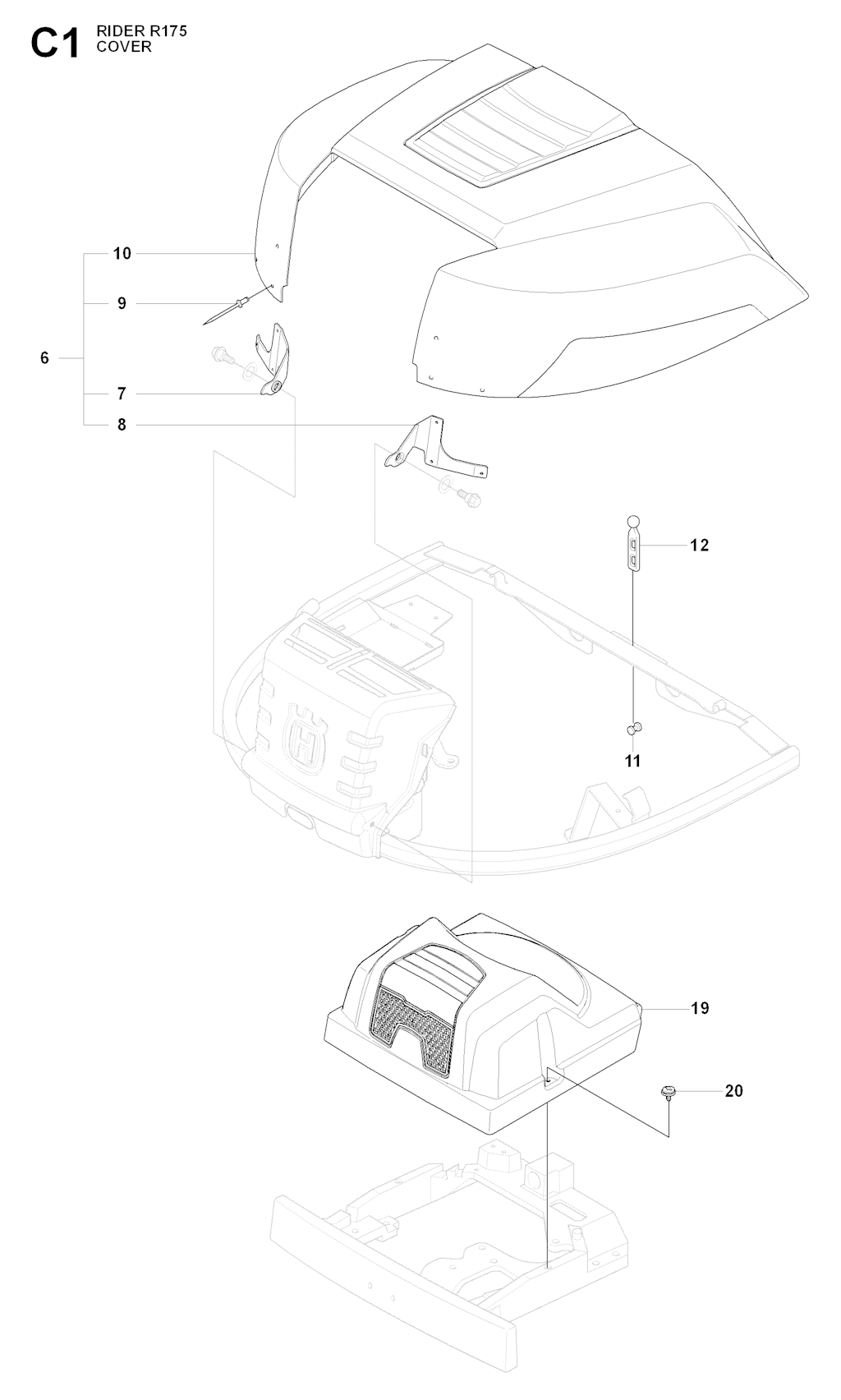 C1 RIDER R175
COVER

10
9
6
7
8
12
11
19
20