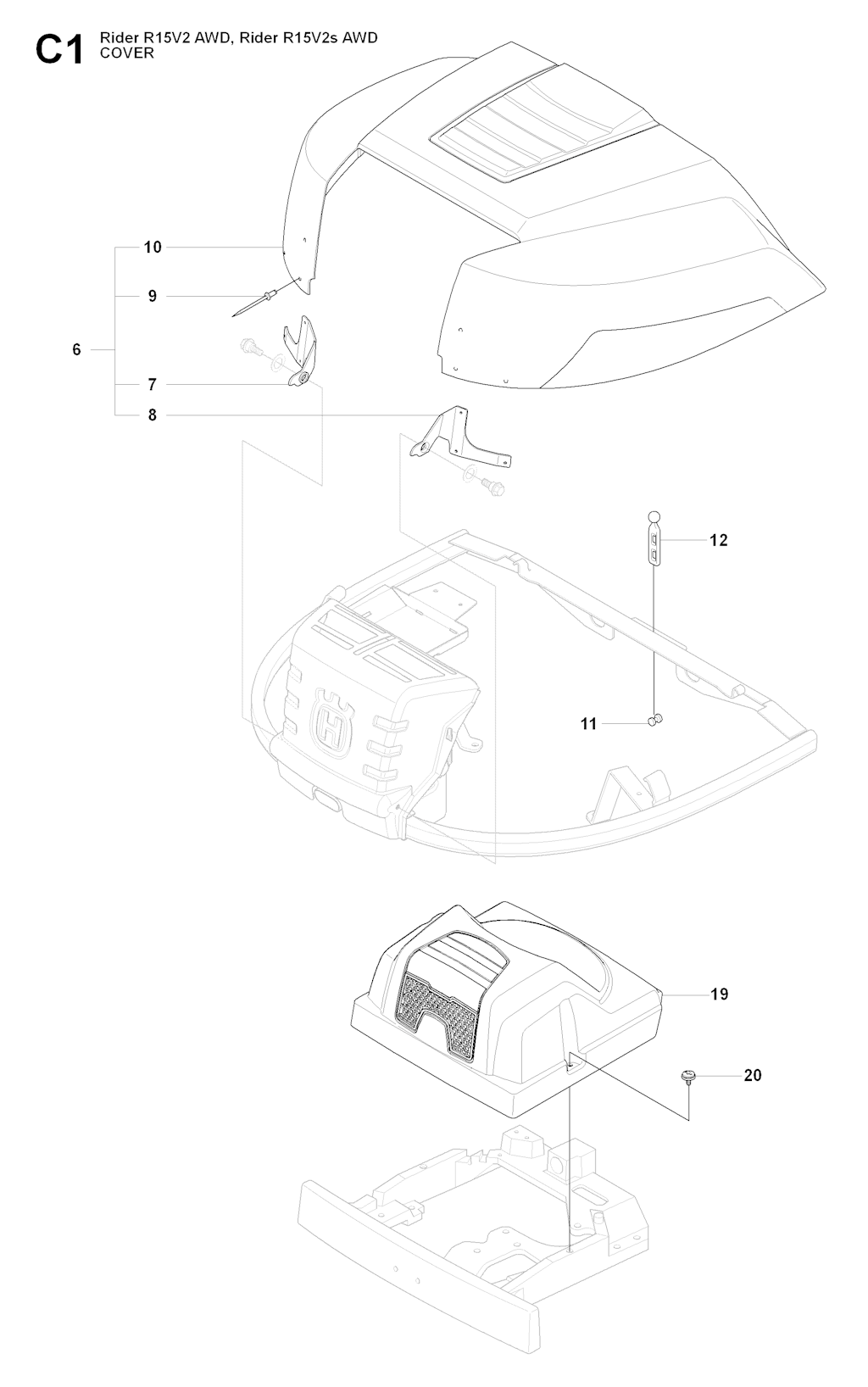 C1 Rider R15V2 AWD, Rider R15V2s AWD
COVER

10
9
6
7
8
12
11
19
20