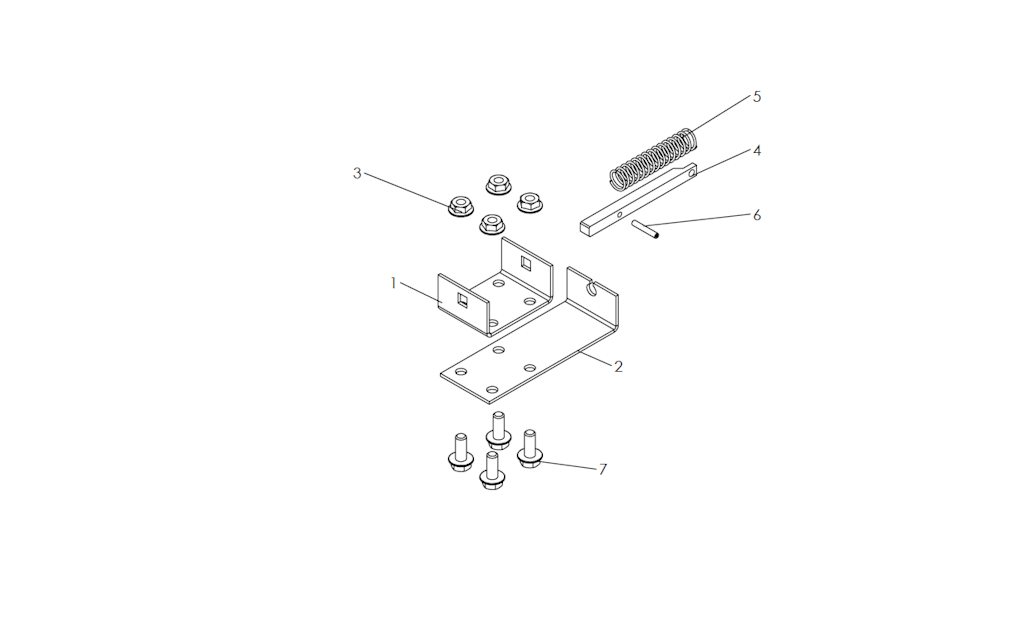 5
4
3
6
1
2
7