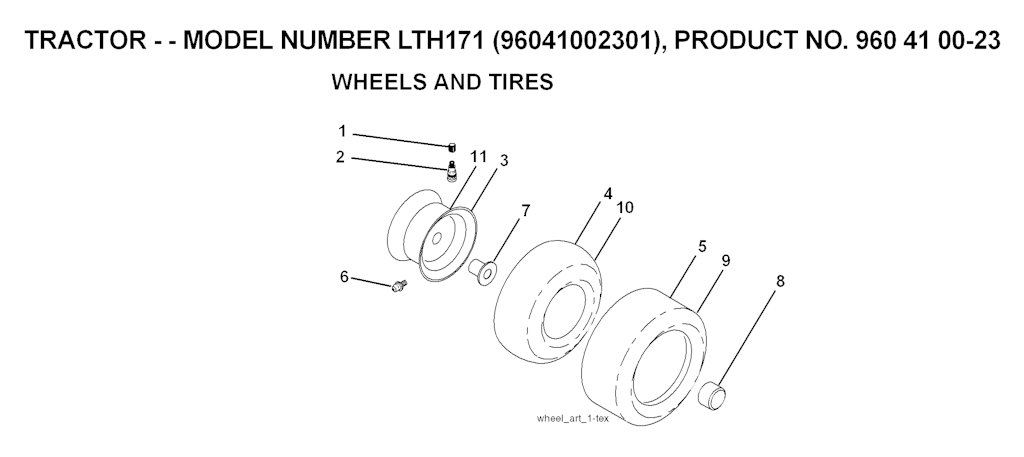 TRACTOR - - MODEL NUMBER LTH171 (96041002301), PRODUCT NO. 960 41 00-23

WHEELS AND TIRES

1
2
11
3
7
4
10
5
9
8
6

wheel_art_1-tex