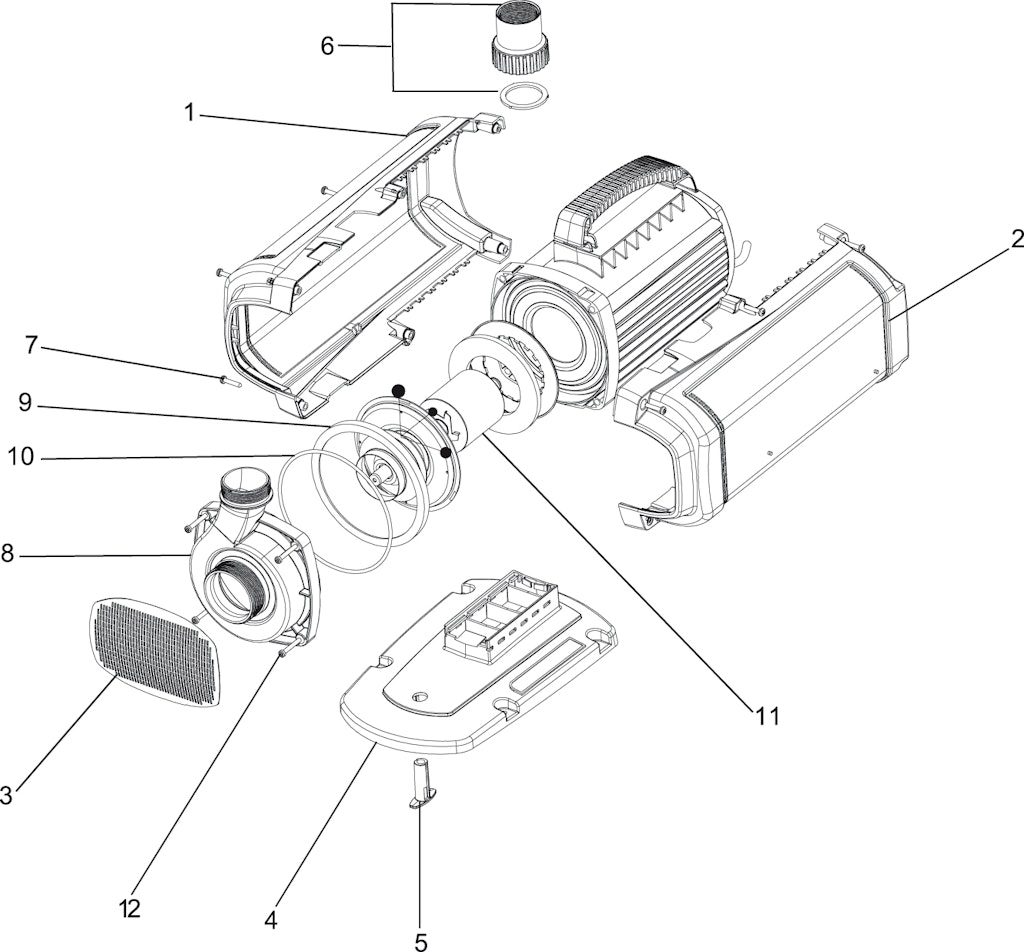 6
1
2
7
9
10
8
11
3
12
4
5