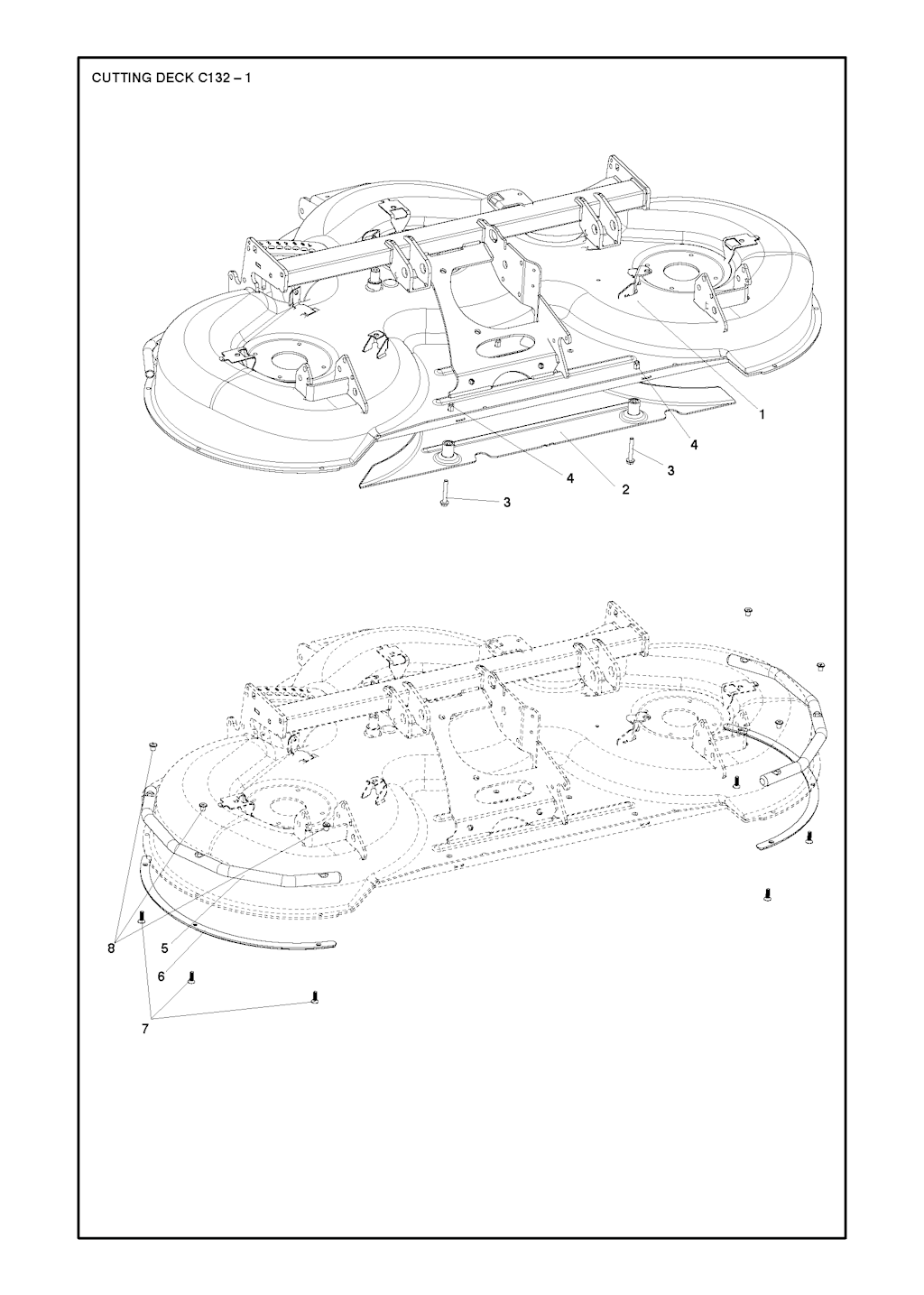 CUTTING DECK C132 – 1

1
4
3
4
2
3

8
5
6
7