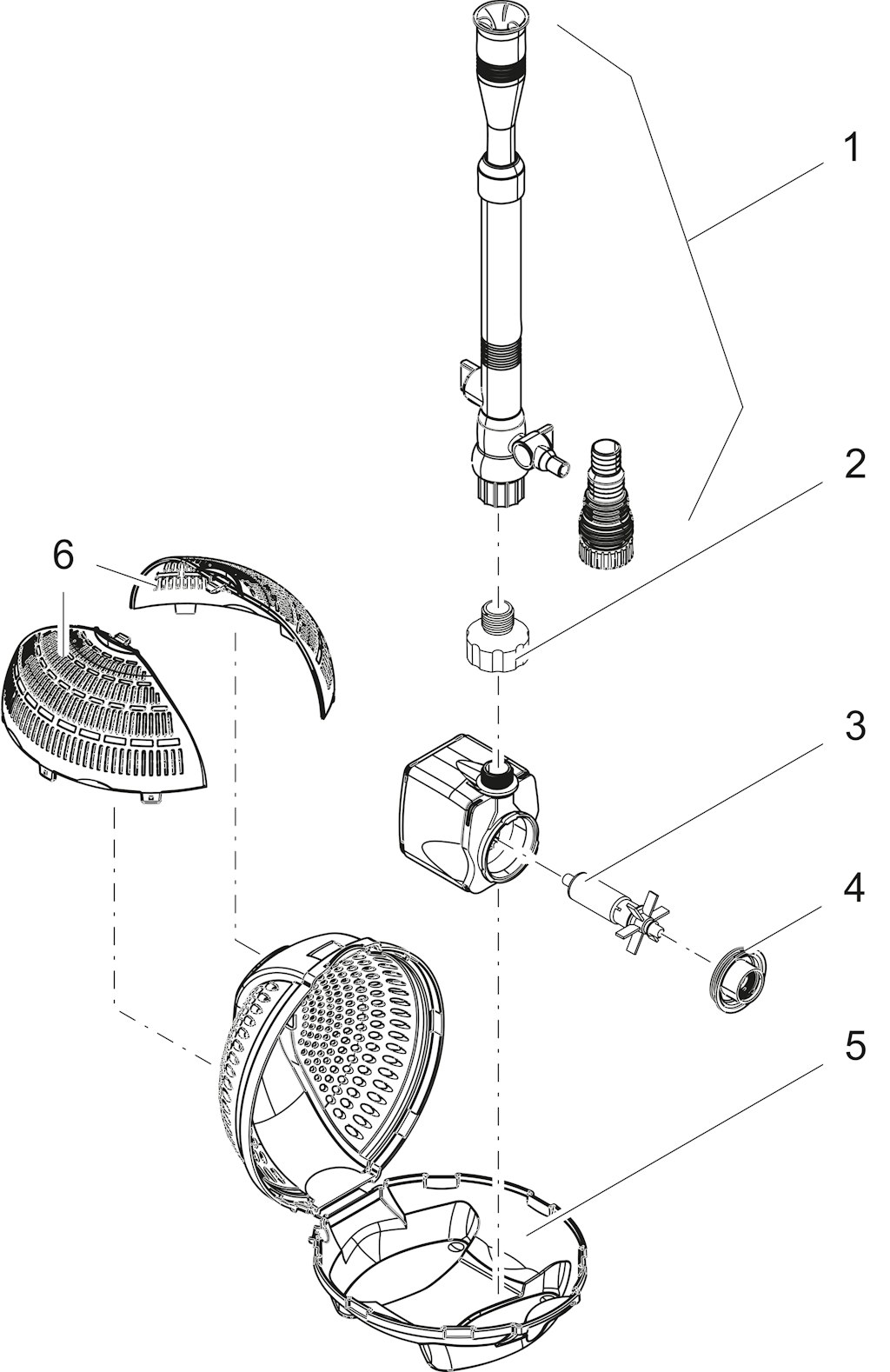 1
2
6
3
4
5