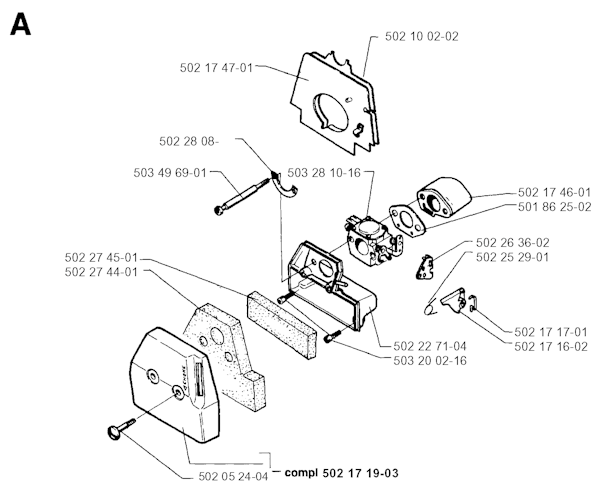 A

502 10 02-02
502 17 47-01
502 28 08-
503 49 69-01
503 28 10-16
502 17 46-01
501 86 25-02
502 26 36-02
502 25 29-01
502 27 45-01
502 27 44-01
502 17 17-01
502 17 16-02
502 22 71-04
503 20 02-16
502 05 24-04
compl 502 17 19-03