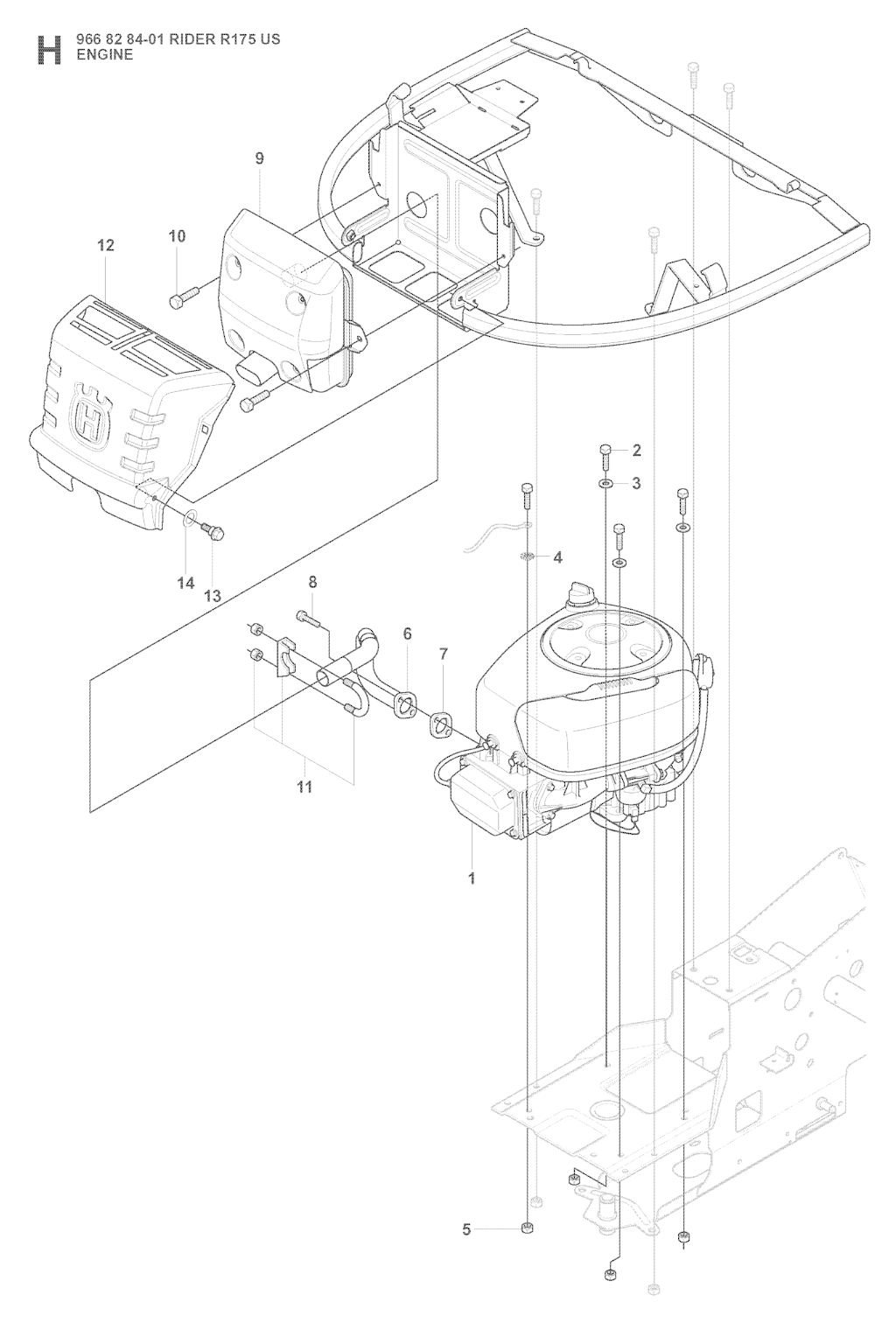 H 966 82 84-01 RIDER R175 US
ENGINE

9
10
12
2
3
4
14
13
8
6
7
11
1
5