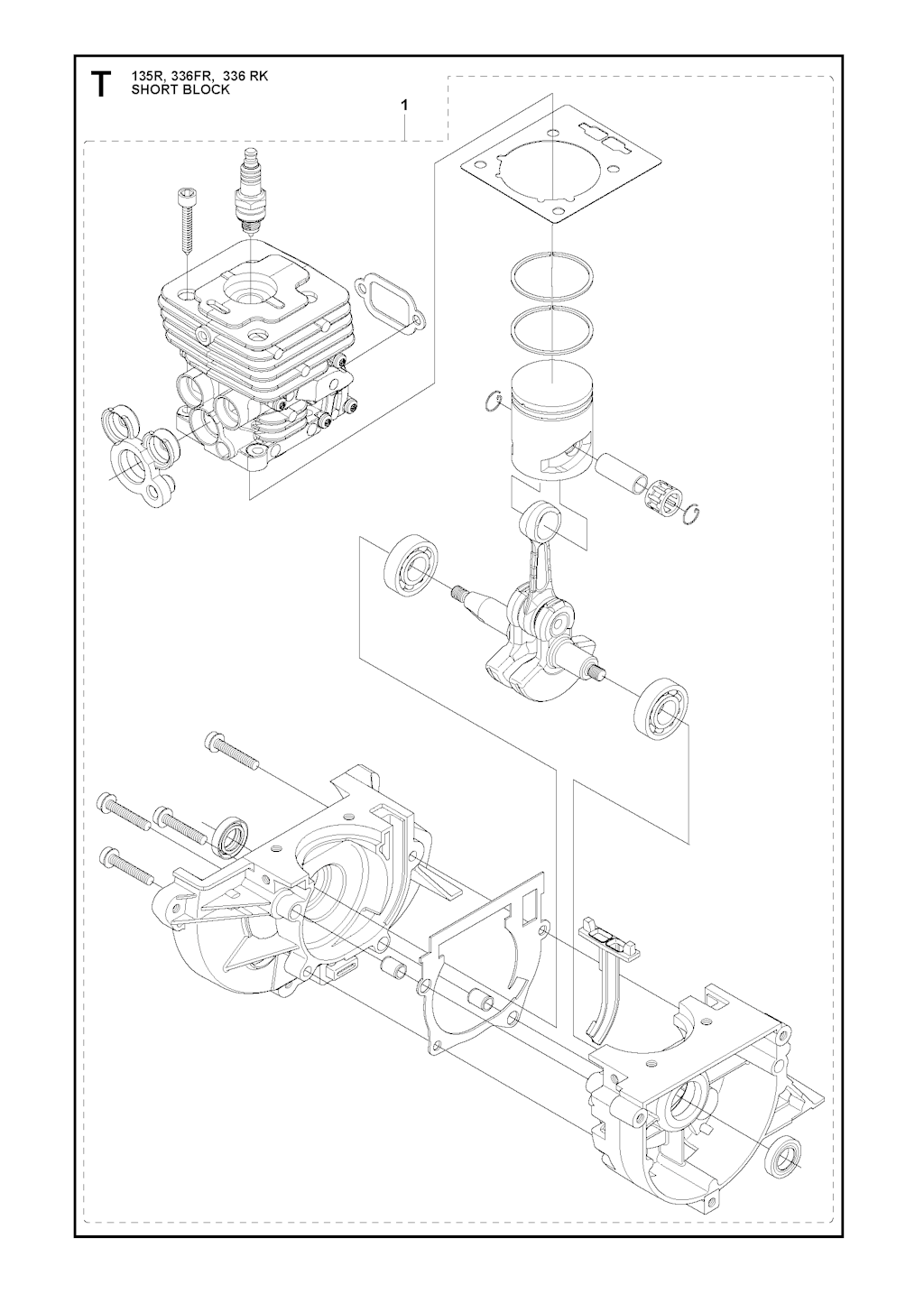 T
135R, 336FR, 336 RK
SHORT BLOCK

1