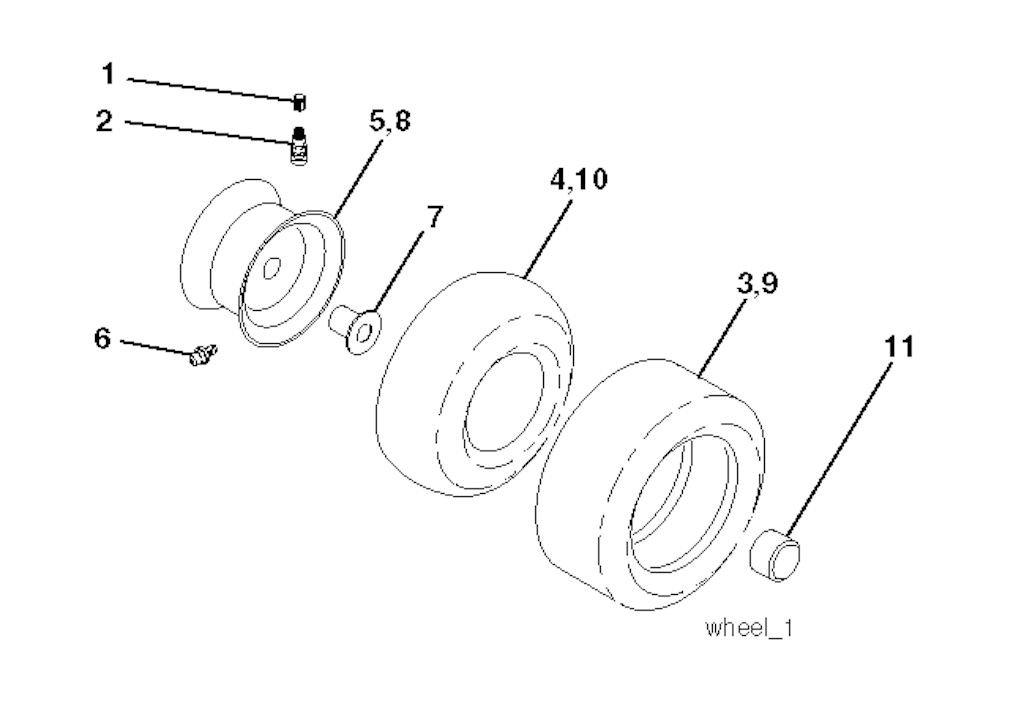 1
2
5,8
4,10
7
3,9
6
11
wheel_1